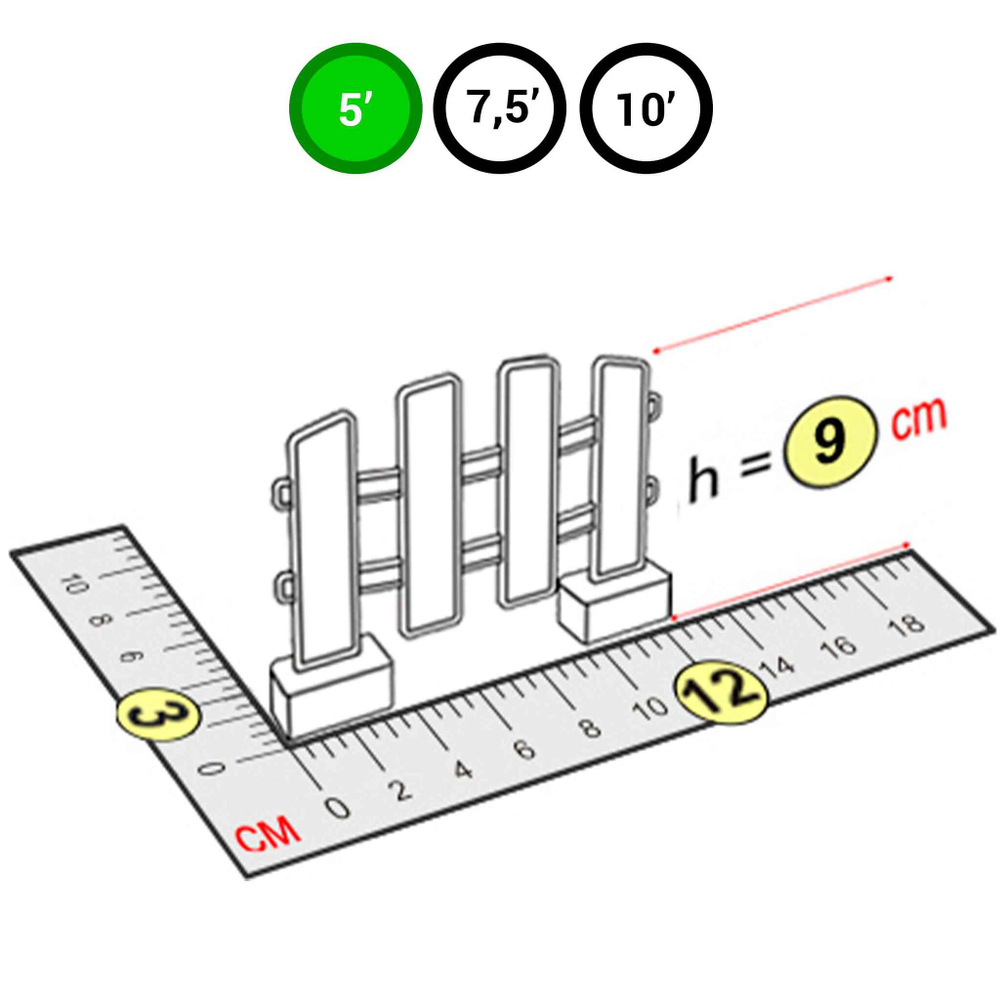 5′ 7,5′ 10′

h = 9 cm

10
8
6
3
0

CM

0 2 4 6 8 10 12 14 16 18