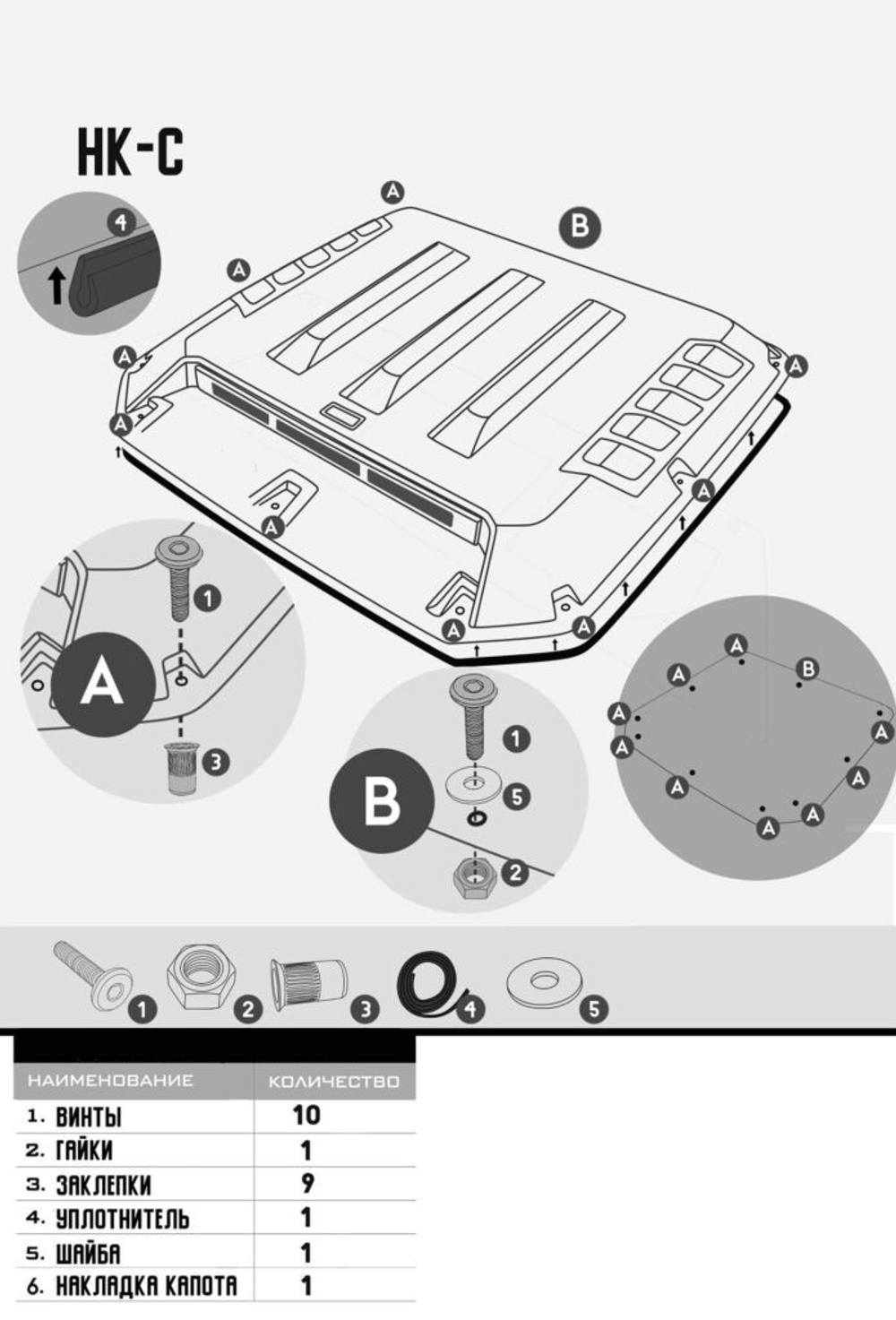 HK-C

4

A

A

B

A

A

A

A

A

A

A

1

A

3

1

B

5

2

A

A

B

A

A

A

A

A

A

A

A

1

2

3

4

5

| НАИМЕНОВАНИЕ | КОЛИЧЕСТВО |
|---|---|
| 1. ВИНТЫ | 10 |
| 2. ГАЙКИ | 1 |
| 3. ЗАКЛЕПКИ | 9 |
| 4. УПЛОТНИТЕЛЬ | 1 |
| 5. ШАЙБА | 1 |
| 6. НАКЛАДКА КАПОТА | 1 |