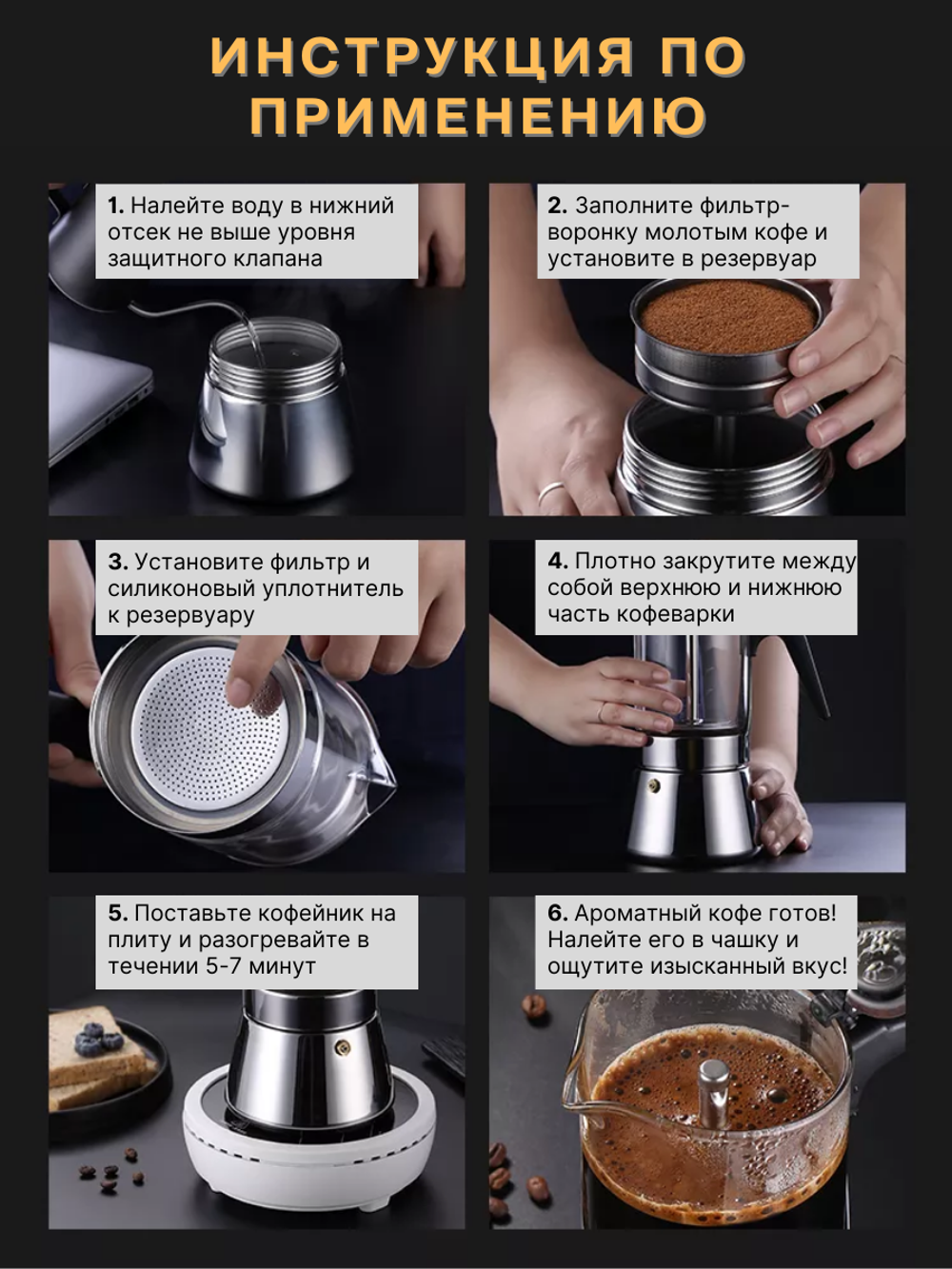 ИНСТРУКЦИЯ ПО ПРИМЕНЕНИЮ

1. Налейте воду в нижний отсек не выше уровня защитного клапана

2. Заполните фильтр-воронку молотым кофе и установите в резервуар

3. Установите фильтр и силиконовый уплотнитель к резервуару

4. Плотно закрутите между собой верхнюю и нижнюю часть кофеварки

5. Поставьте кофейник на плиту и разогревайте в течении 5-7 минут

6. Ароматный кофе готов! Налейте его в чашку и ощутите изысканный вкус!