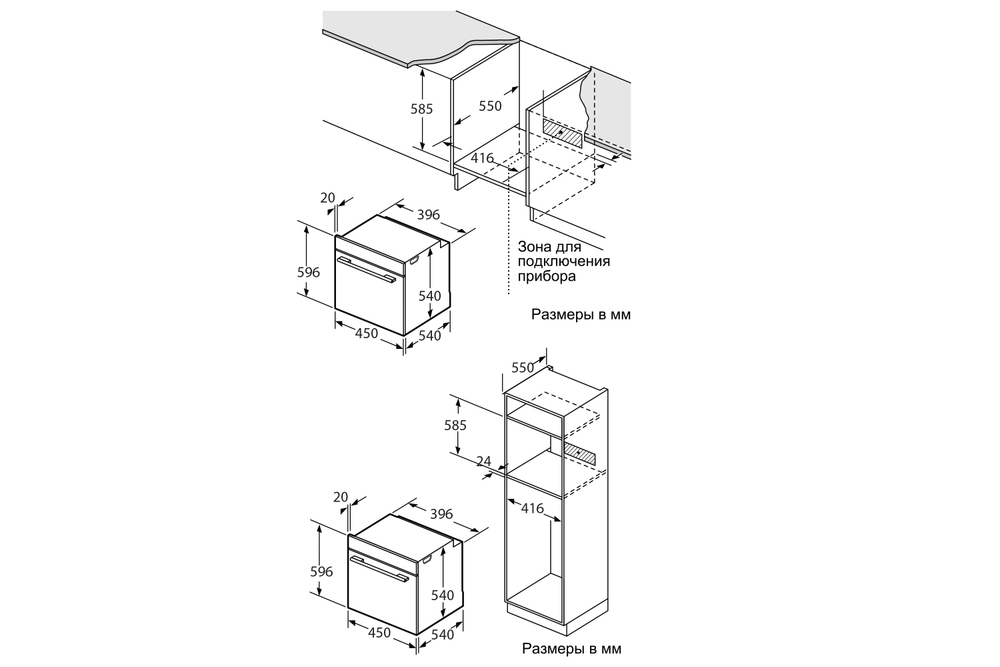 585
550
416
20
396
596
540
450
540
Зона для подключения прибора
Размеры в мм

550
585
24
416
20
396
596
540
450
540
Размеры в мм