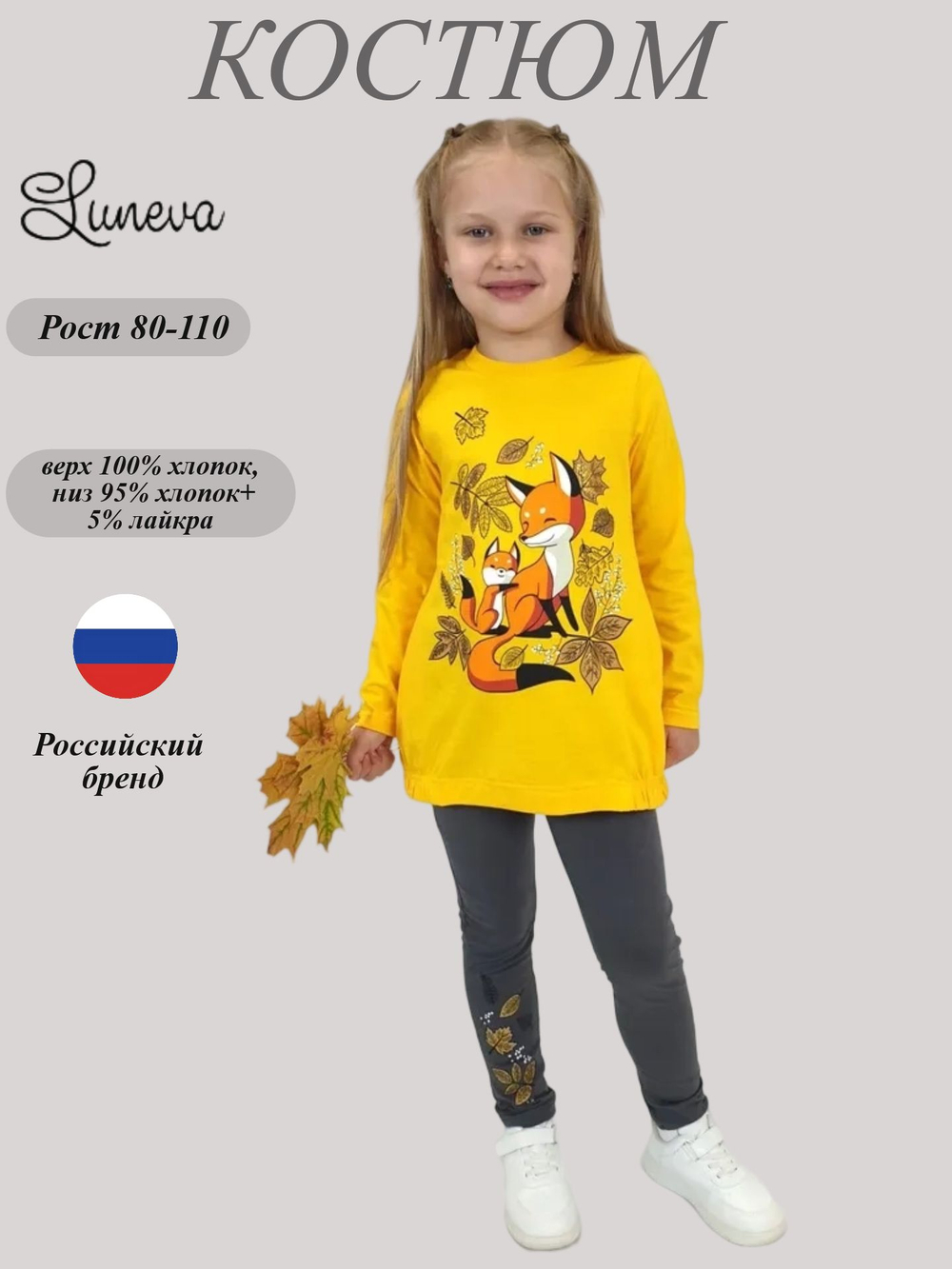 КОСТЮМ

Luneva

Рост 80-110

верх 100% хлопок, низ 95% хлопок+ 5% лайкра

Российский бренд