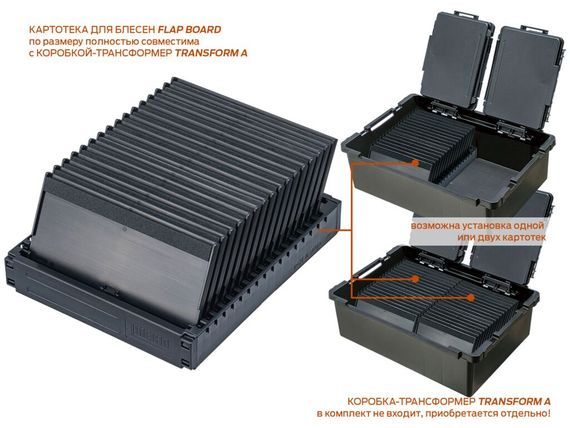 КАРТОТЕКА ДЛЯ БЛЕСЕН FLAP BOARD
по размеру полностью совместима
с КОРОБКОЙ-ТРАНСФОРМЕР TRANSFORM A

возможна установка одной
или двух картотек

КОРОБКА-ТРАНСФОРМЕР TRANSFORM A
в комплект не входит, приобретается отдельно!