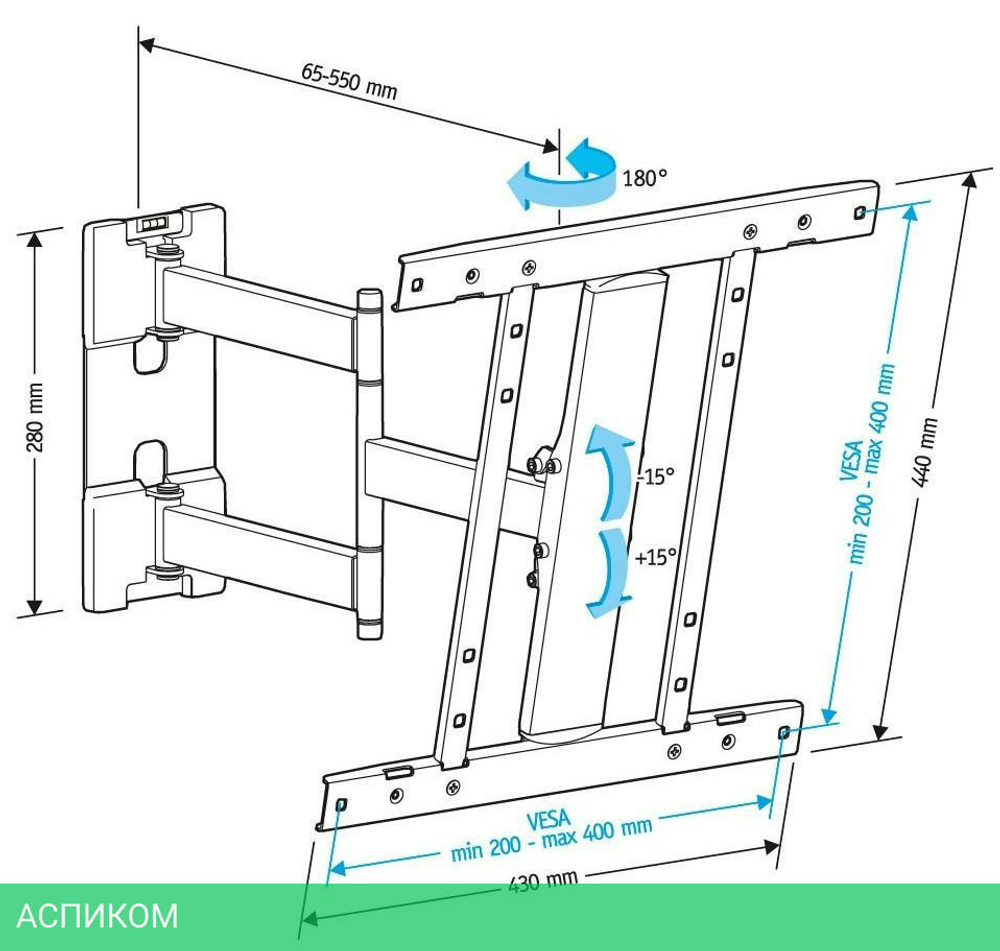 65-550 mm

180°

280 mm

-15°

+15°

VESA
min 200 - max 400 mm

440 mm

VESA
min 200 - max 400 mm

430 mm

АСПИКОМ