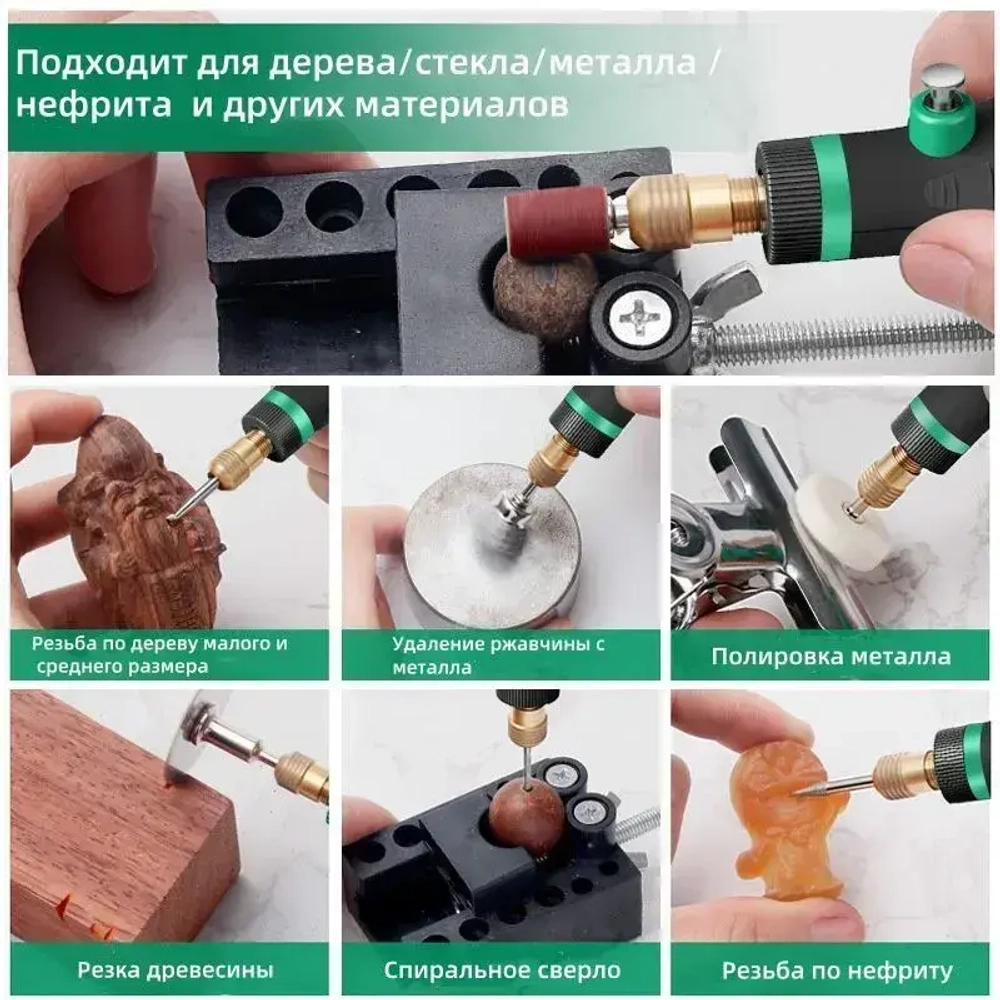 Подходит для дерева/стекла/металла / нефрита и других материалов

Резьба по дереву малого и среднего размера

Удаление ржавчины с металла

Полировка металла

Резка древесины

Спиральное сверло

Резьба по нефриту