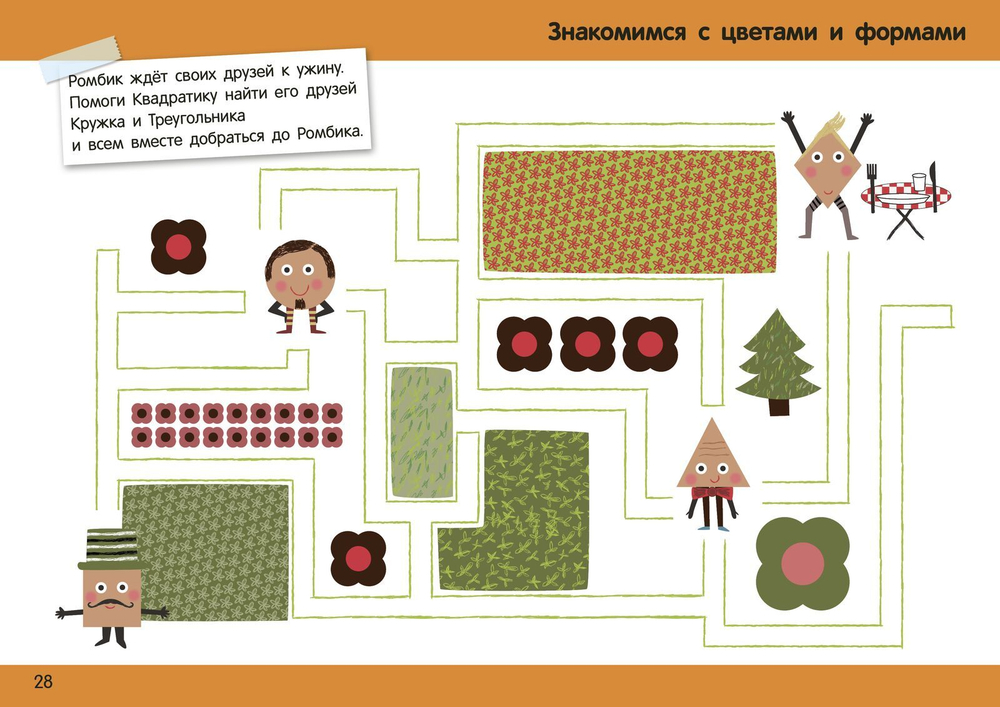 Знакомимся с цветами и формами

Ромбик ждёт своих друзей к ужину. Помоги Квадратику найти его друзей Кружка и Треугольника и всем вместе добраться до Ромбика.

28