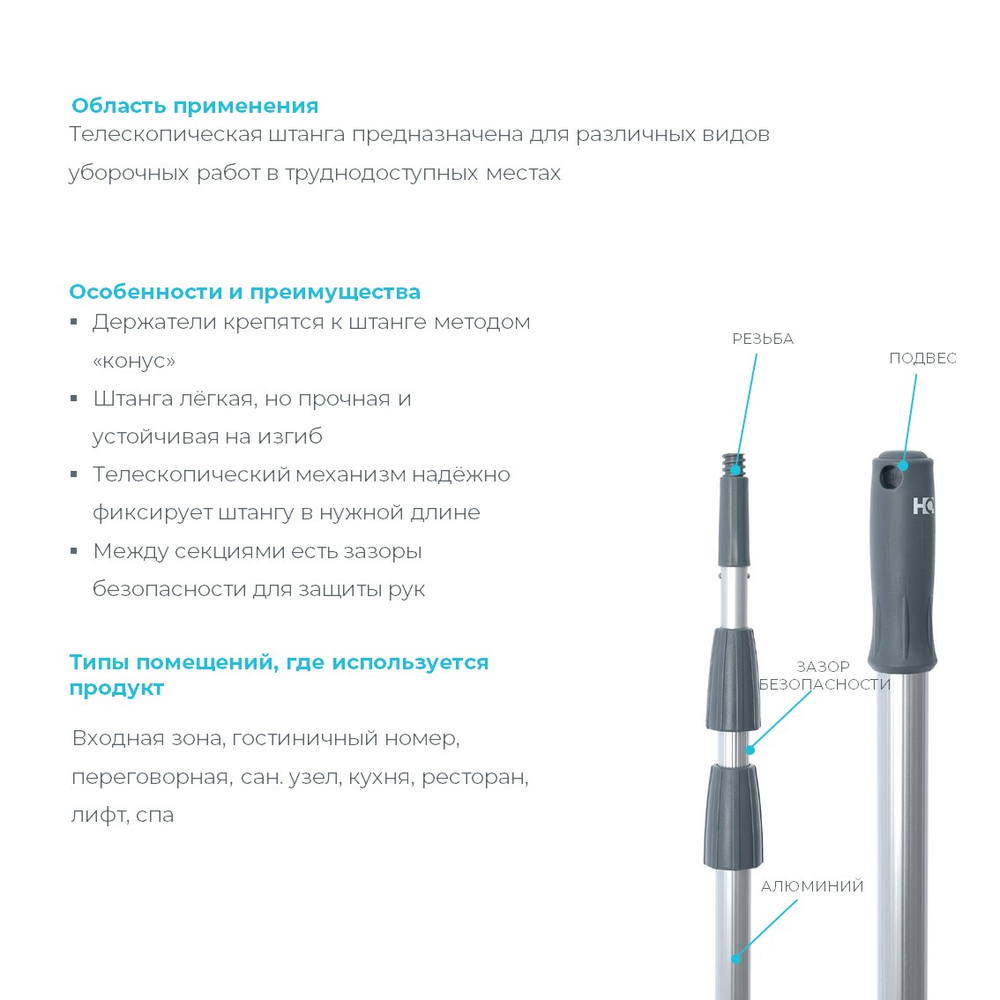 Область применения
Телескопическая штанга предназначена для различных видов уборочных работ в труднодоступных местах

Особенности и преимущества
▪ Держатели крепятся к штанге методом «конус»
▪ Штанга лёгкая, но прочная и устойчивая на изгиб
▪ Телескопический механизм надёжно фиксирует штангу в нужной длине
▪ Между секциями есть зазоры безопасности для защиты рук

Типы помещений, где используется продукт

Входная зона, гостиничный номер, переговорная, сан. узел, кухня, ресторан, лифт, спа

РЕЗЬБА
ПОДВЕС
HQ
ЗАЗОР БЕЗОПАСНОСТИ
АЛЮМИНИЙ