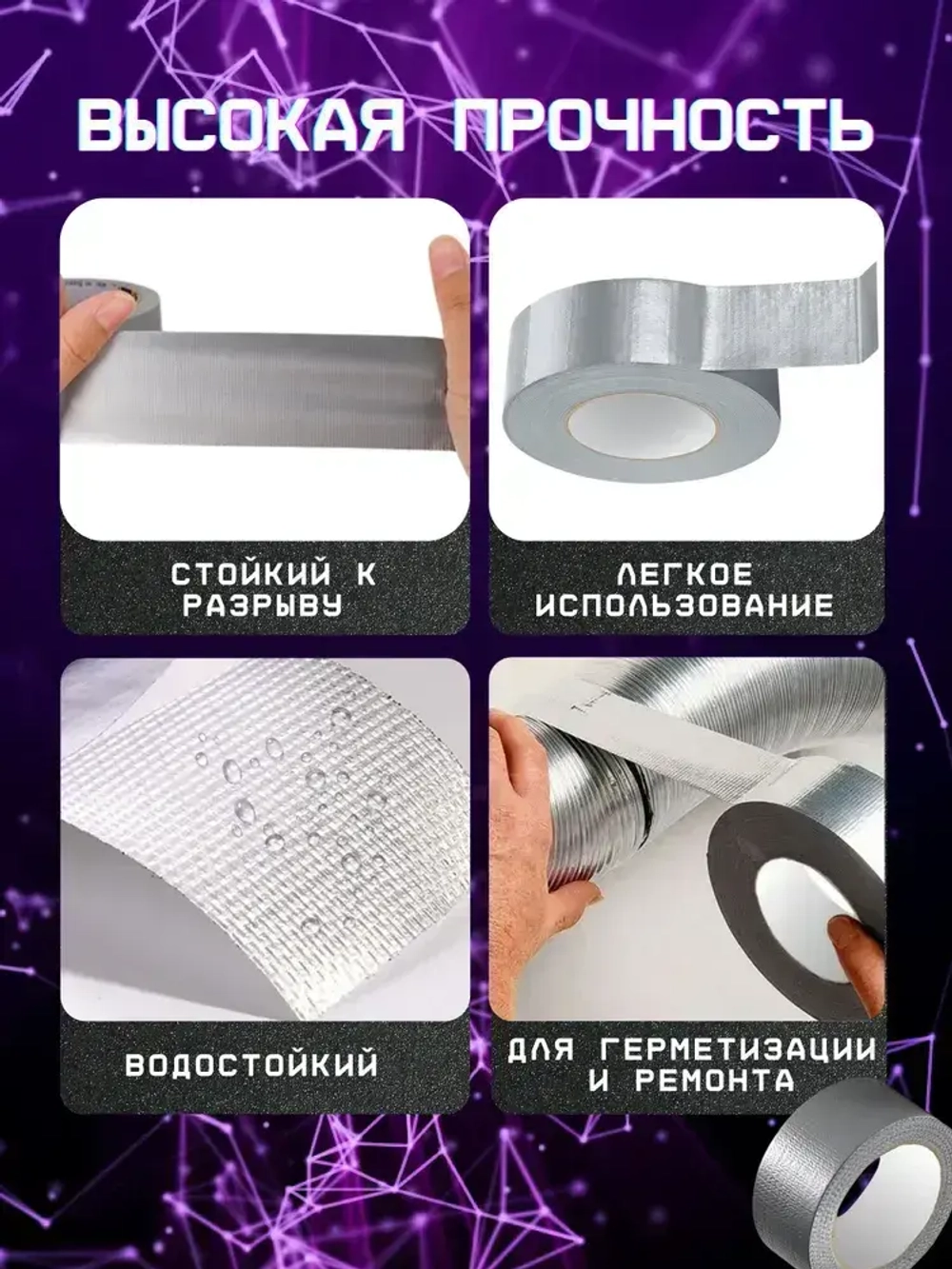 ВЫСОКАЯ ПРОЧНОСТЬ

СТОЙКИЙ К РАЗРЫВУ

ЛЕГКОЕ ИСПОЛЬЗОВАНИЕ

ВОДОСТОЙКИЙ

ДЛЯ ГЕРМЕТИЗАЦИИ И РЕМОНТА