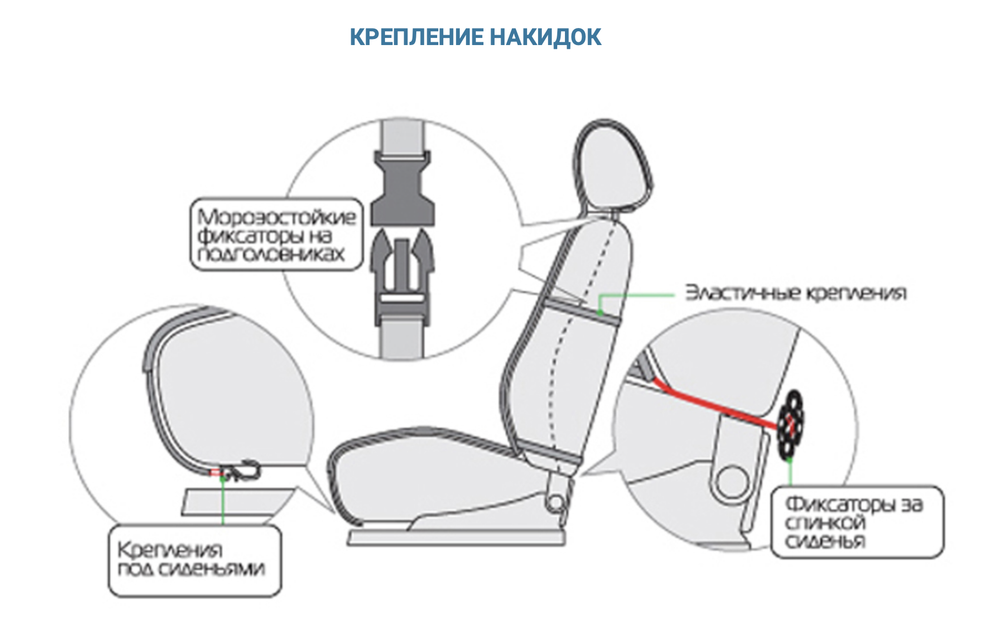 КРЕПЛЕНИЕ НАКИДОК

Морозостойкие фиксаторы на подголовниках

Эластичные крепления

Крепления под сиденьями

Фиксаторы за спинкой сиденья