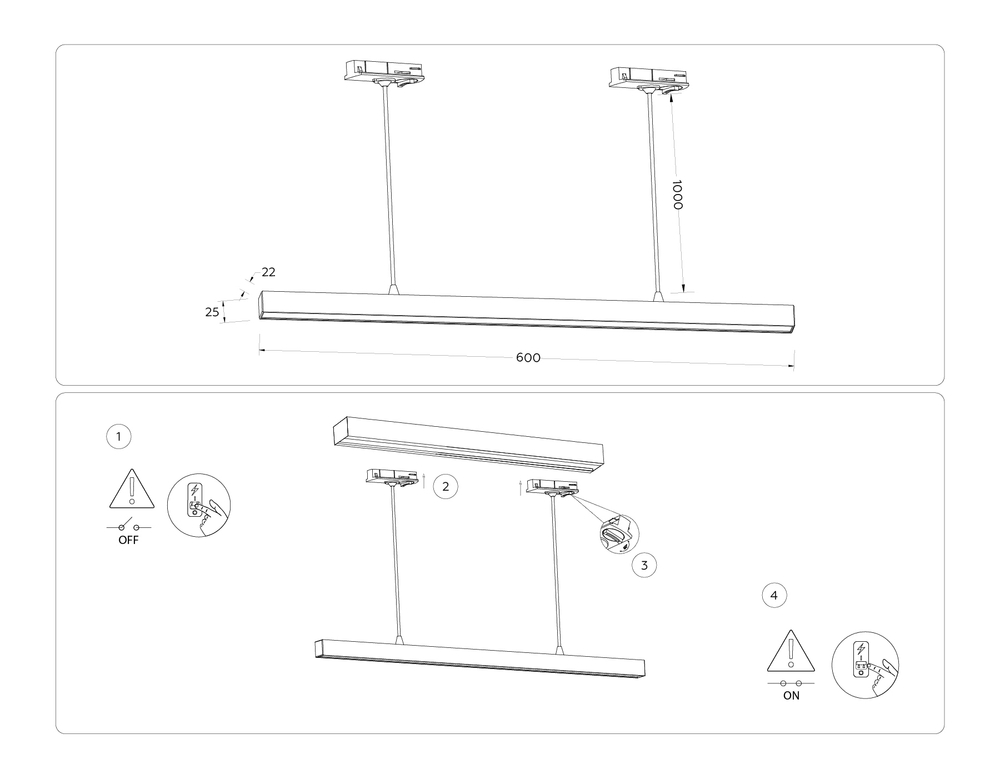 1000

22

25

600

1

OFF

2

3

4

ON