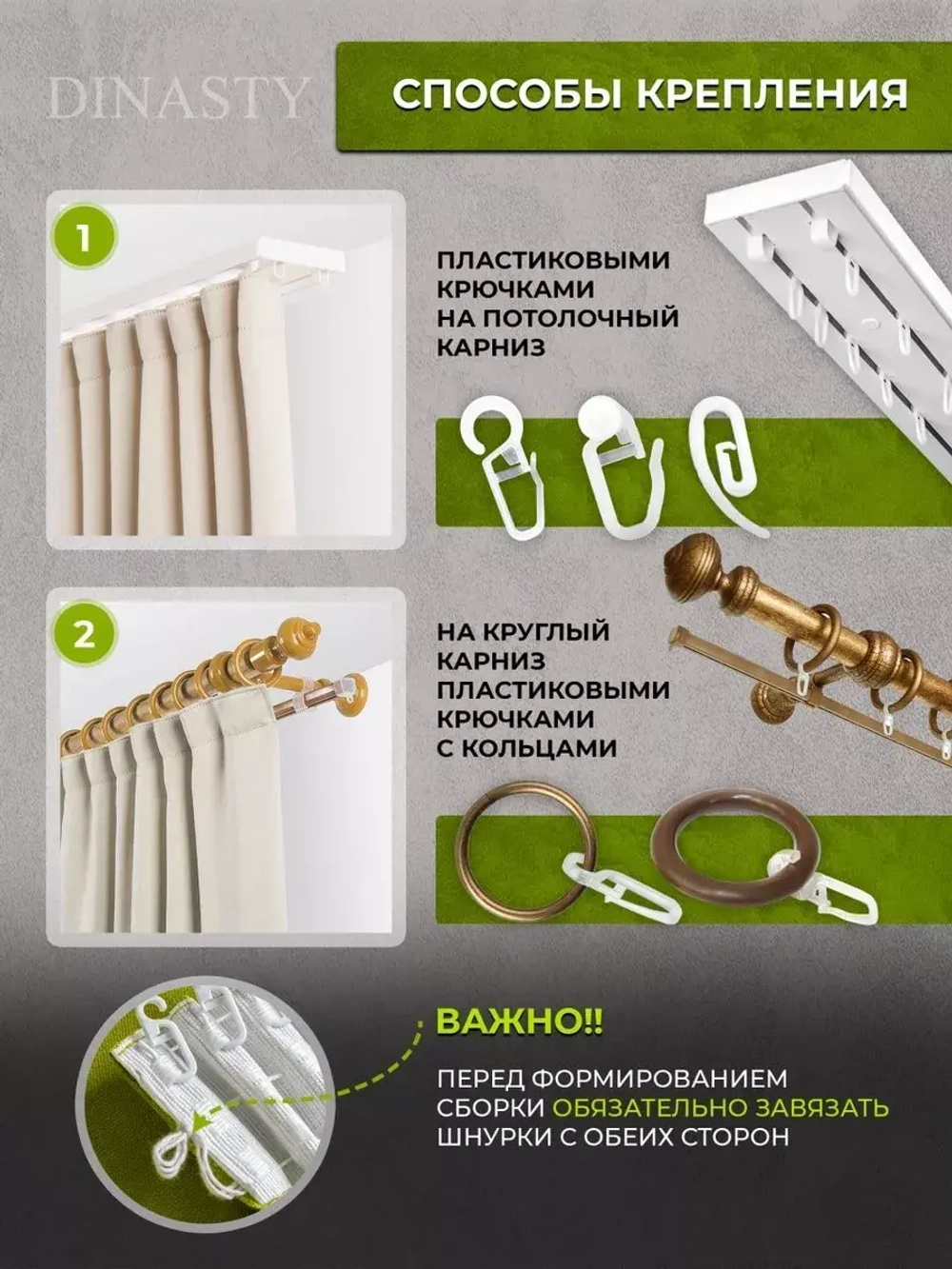 DINASTY

СПОСОБЫ КРЕПЛЕНИЯ

1

ПЛАСТИКОВЫМИ КРЮЧКАМИ НА ПОТОЛОЧНЫЙ КАРНИЗ

2

НА КРУГЛЫЙ КАРНИЗ ПЛАСТИКОВЫМИ КРЮЧКАМИ С КОЛЬЦАМИ

ВАЖНО!!

ПЕРЕД ФОРМИРОВАНИЕМ СБОРКИ ОБЯЗАТЕЛЬНО ЗАВЯЗАТЬ ШНУРКИ С ОБЕИХ СТОРОН