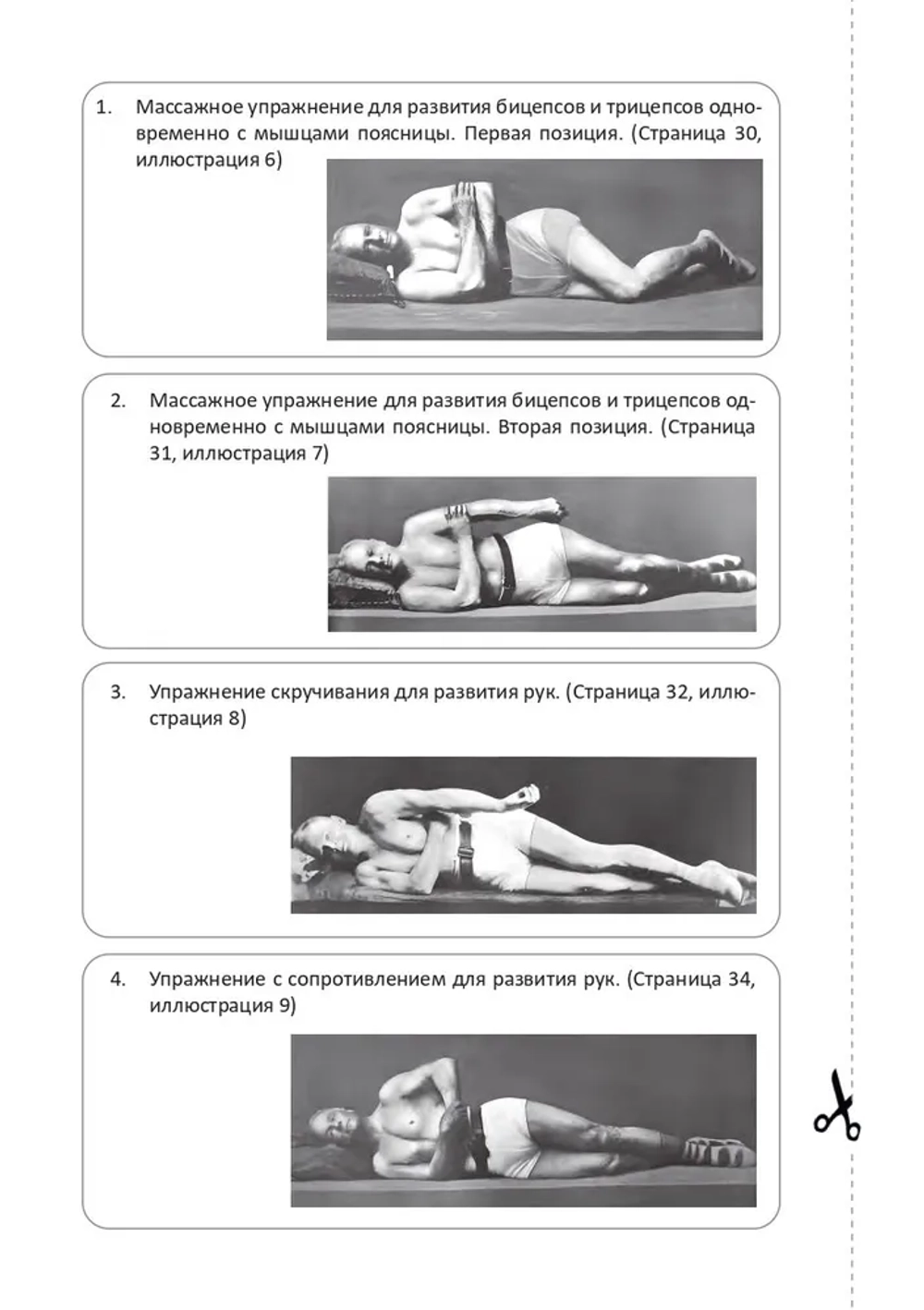 1. Массажное упражнение для развития бицепсов и трицепсов одновременно с мышцами поясницы. Первая позиция. (Страница 30, иллюстрация 6)

2. Массажное упражнение для развития бицепсов и трицепсов одновременно с мышцами поясницы. Вторая позиция. (Страница 31, иллюстрация 7)

3. Упражнение скручивания для развития рук. (Страница 32, иллюстрация 8)

4. Упражнение с сопротивлением для развития рук. (Страница 34, иллюстрация 9)