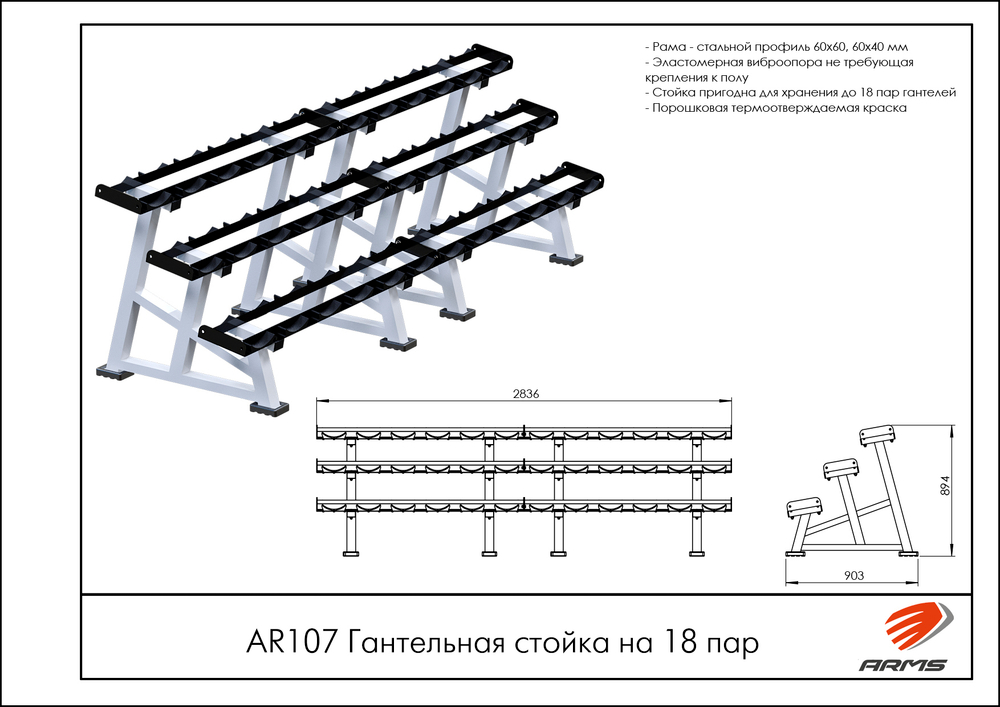 - Рама - стальной профиль 60х60, 60х40 мм
- Эластомерная виброопора не требующая крепления к полу
- Стойка пригодна для хранения до 18 пар гантелей
- Порошковая термоотверждаемая краска

2836

894

903

AR107 Гантельная стойка на 18 пар

ARMS