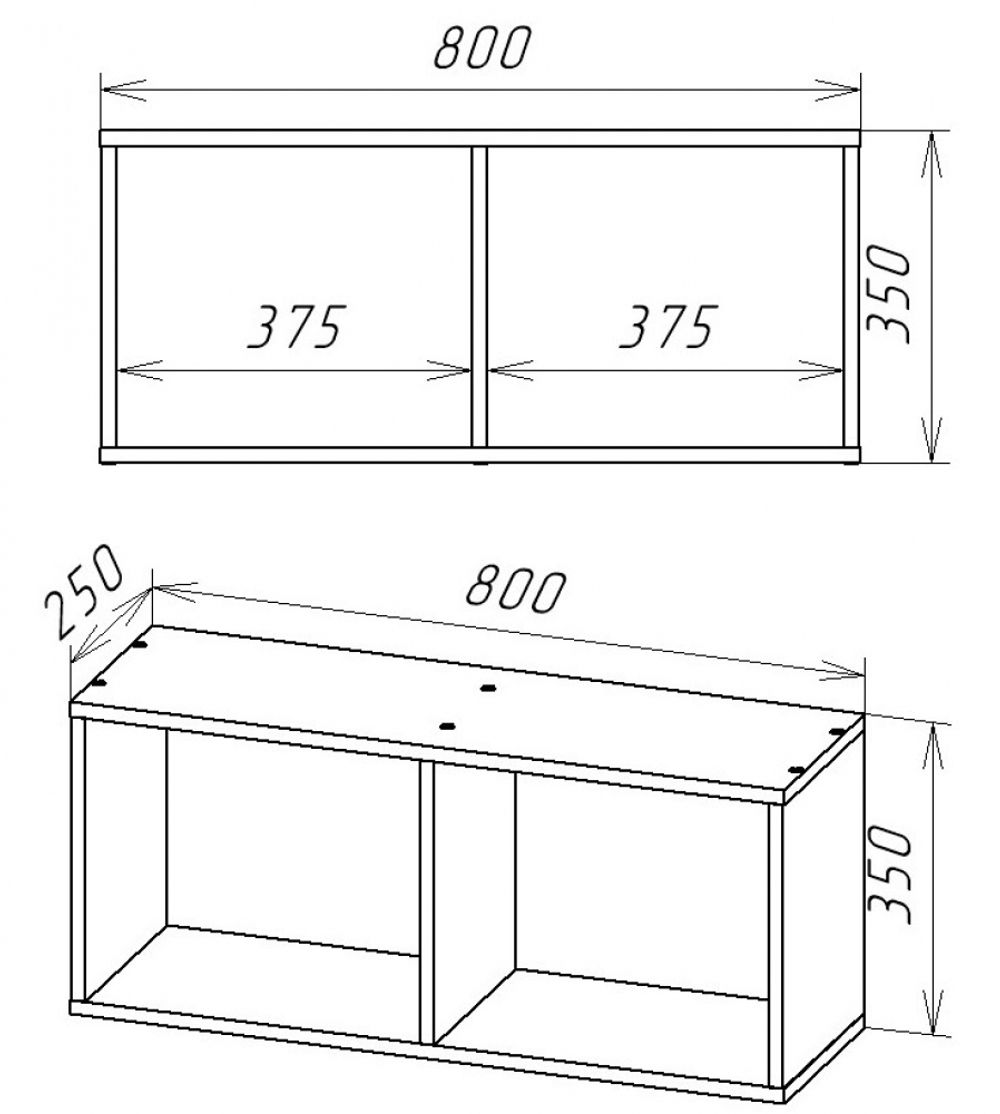 800

375

375

350

250

800

350