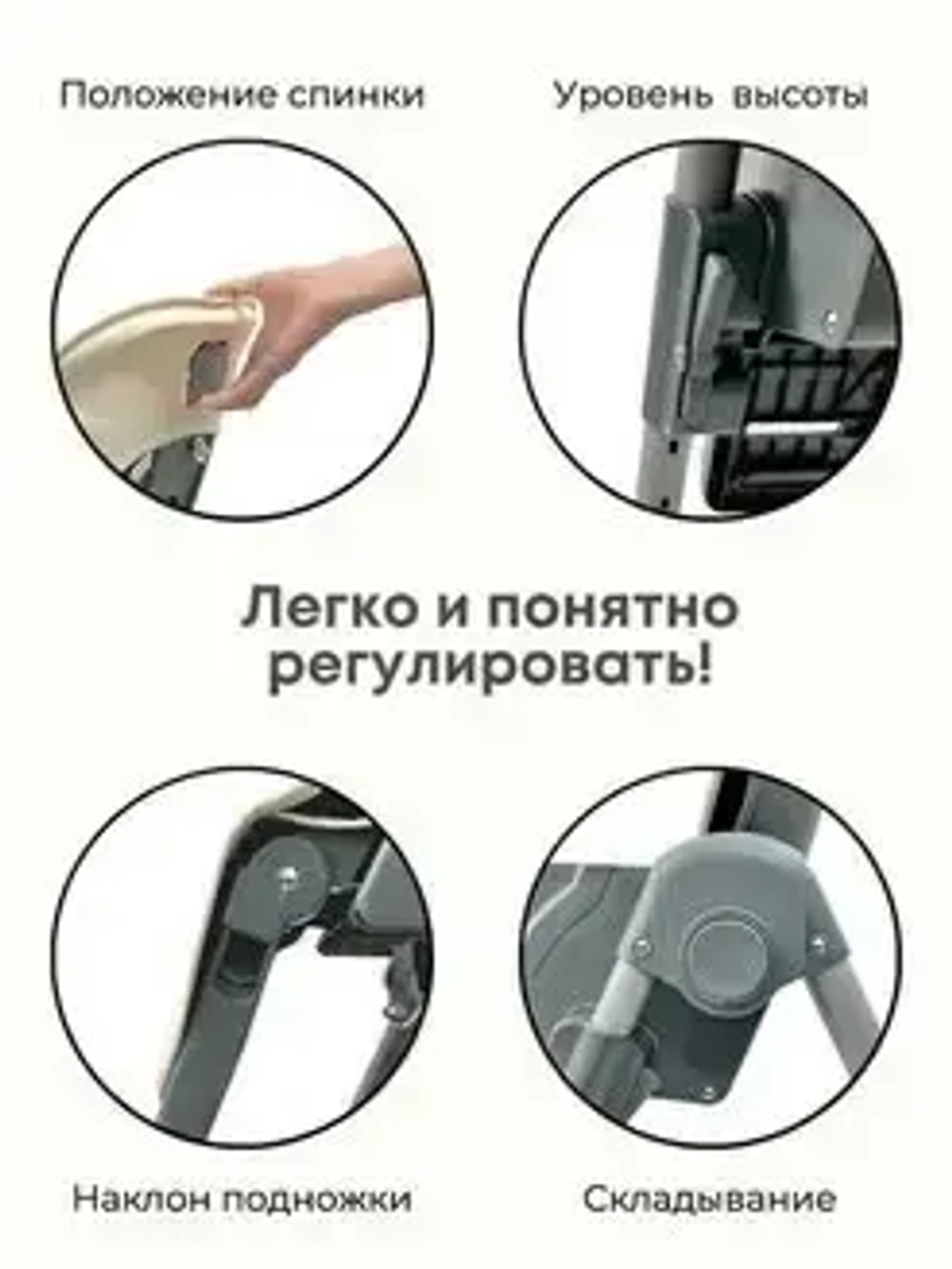 Положение спинки

Уровень высоты

Легко и понятно регулировать!

Наклон подножки

Складывание