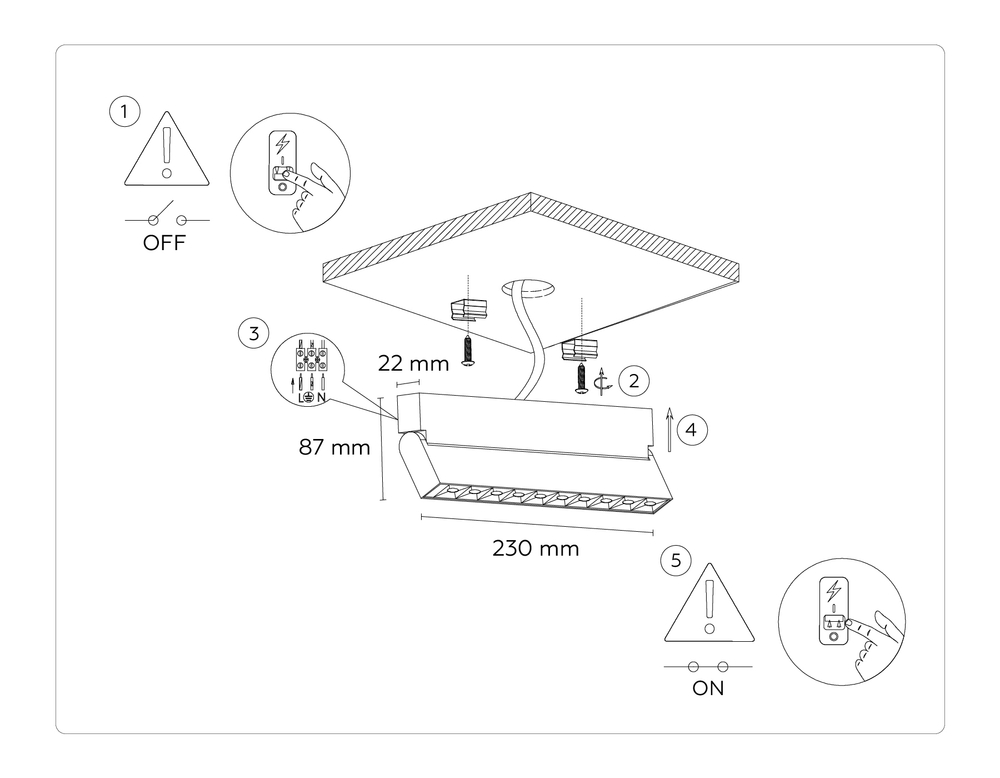 1

OFF

3

L N

22 mm

2

4

87 mm

230 mm

5

ON