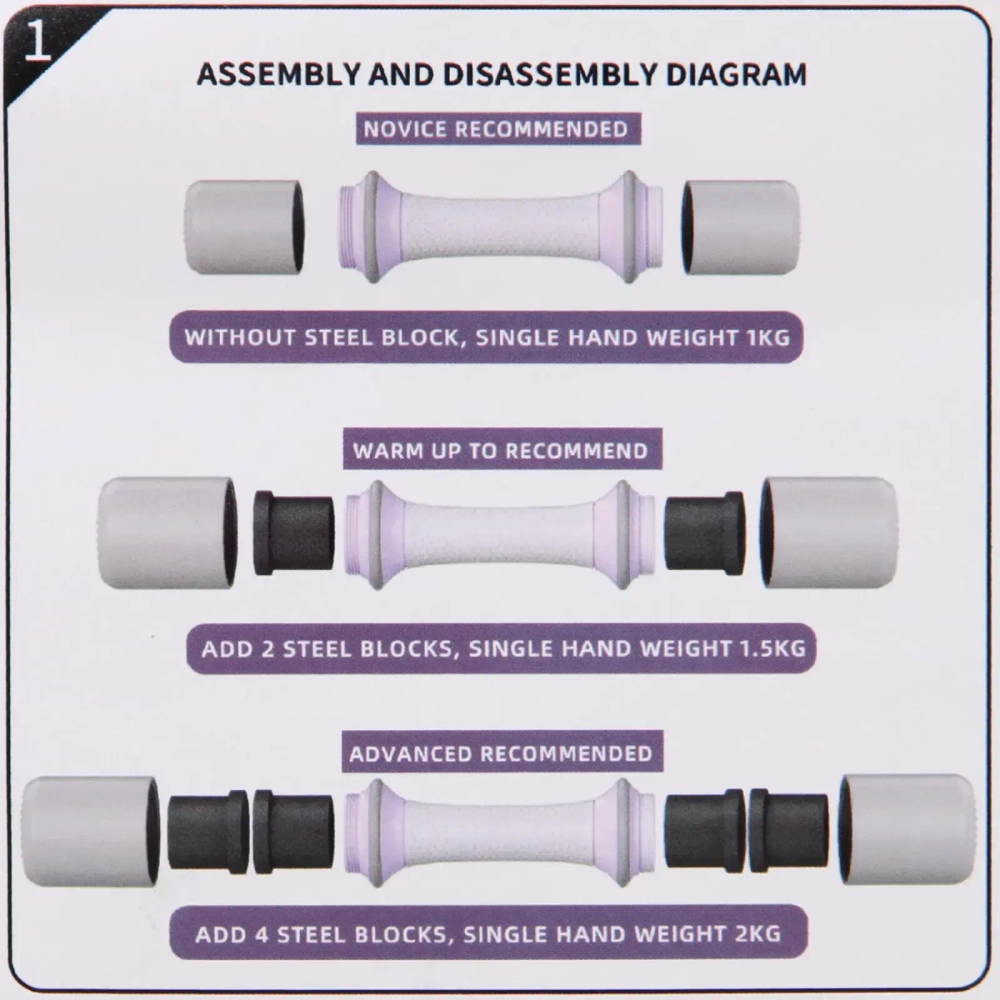 1

ASSEMBLY AND DISASSEMBLY DIAGRAM

NOVICE RECOMMENDED

WITHOUT STEEL BLOCK, SINGLE HAND WEIGHT 1KG

WARM UP TO RECOMMEND

ADD 2 STEEL BLOCKS, SINGLE HAND WEIGHT 1.5KG

ADVANCED RECOMMENDED

ADD 4 STEEL BLOCKS, SINGLE HAND WEIGHT 2KG