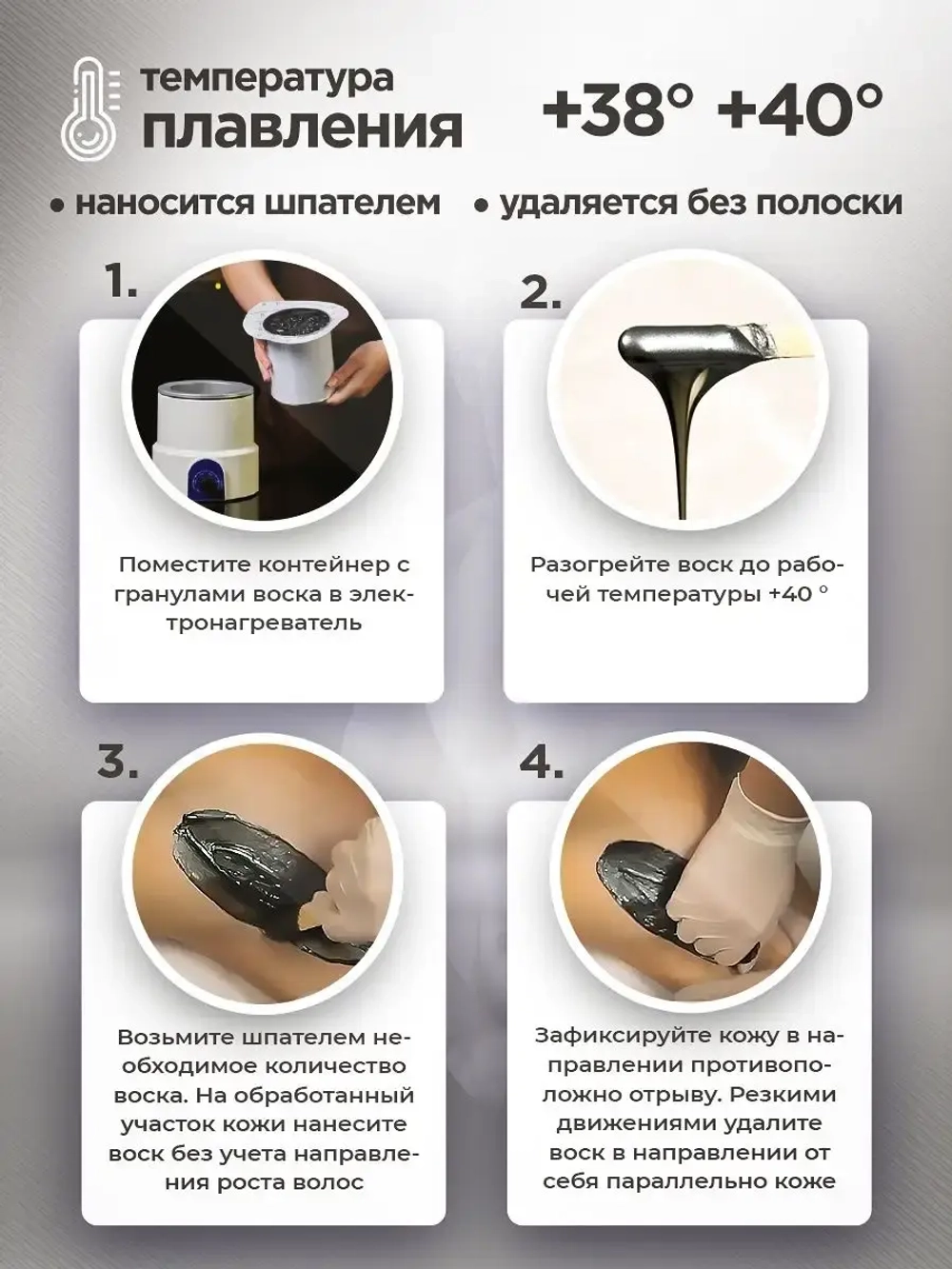 температура плавления

+38° +40°

• наносится шпателем • удаляется без полоски

1.

Поместите контейнер с гранулами воска в электронагреватель

2.

Разогрейте воск до рабочей температуры +40 °

3.

Возьмите шпателем необходимое количество воска. На обработанный участок кожи нанесите воск без учета направления роста волос

4.

Зафиксируйте кожу в направлении противоположно отрыву. Резкими движениями удалите воск в направлении от себя параллельно коже