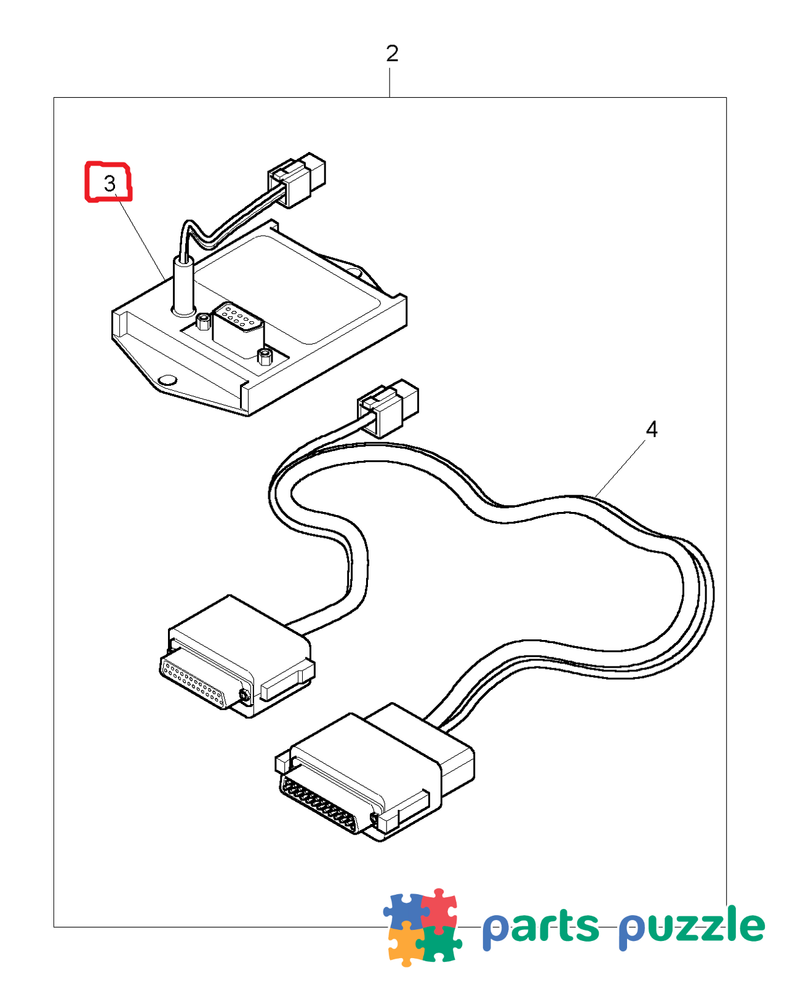 2

3

4

parts puzzle