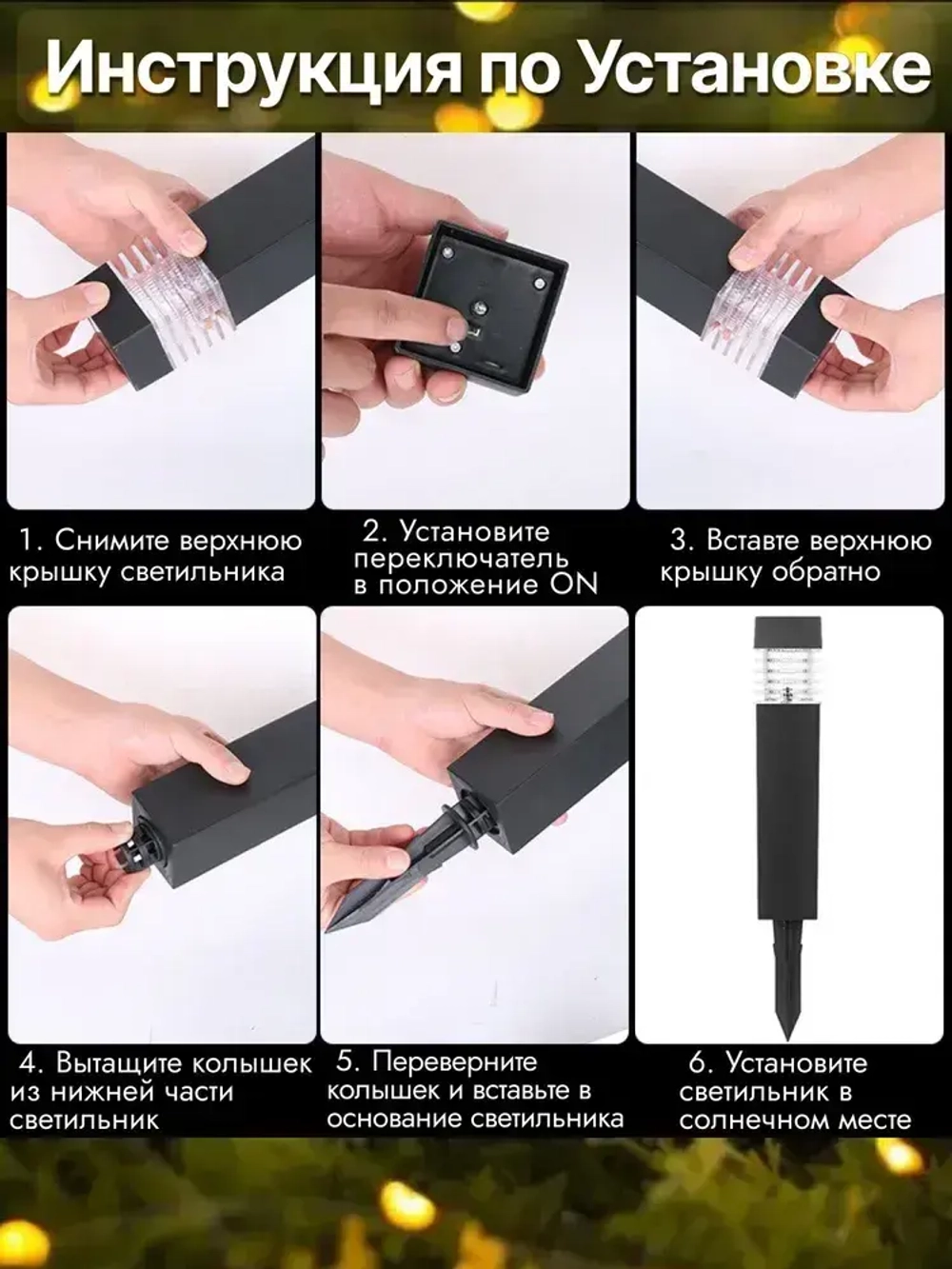 Инструкция по Установке

1. Снимите верхнюю крышку светильника

2. Установите переключатель в положение ON

3. Вставте верхнюю крышку обратно

4. Вытащите колышек из нижней части светильник

5. Переверните колышек и вставьте в основание светильника

6. Установите светильник в солнечном месте