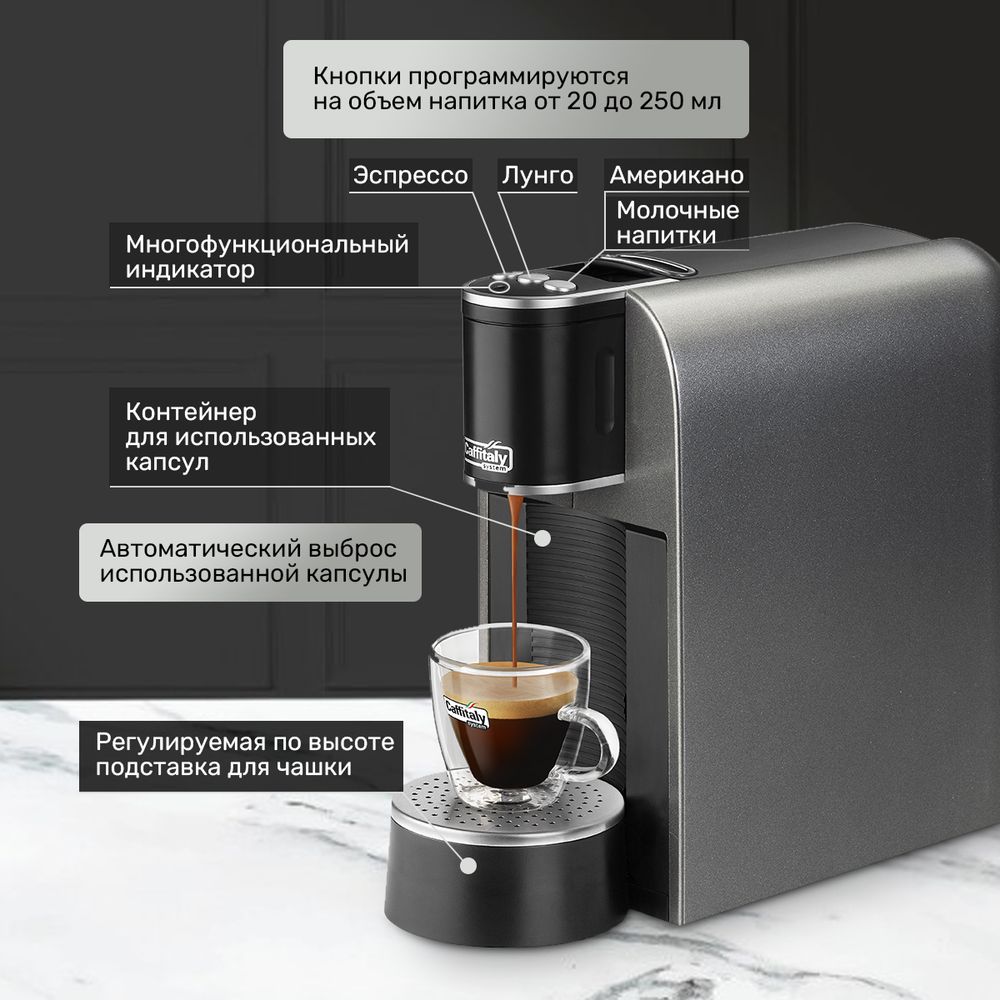 Кнопки программируются на объем напитка от 20 до 250 мл

Эспрессо

Лунго

Американо

Молочные напитки

Многофункциональный индикатор

Контейнер для использованных капсул

Caffitaly system

Автоматический выброс использованной капсулы

Caffitaly system

Регулируемая по высоте подставка для чашки