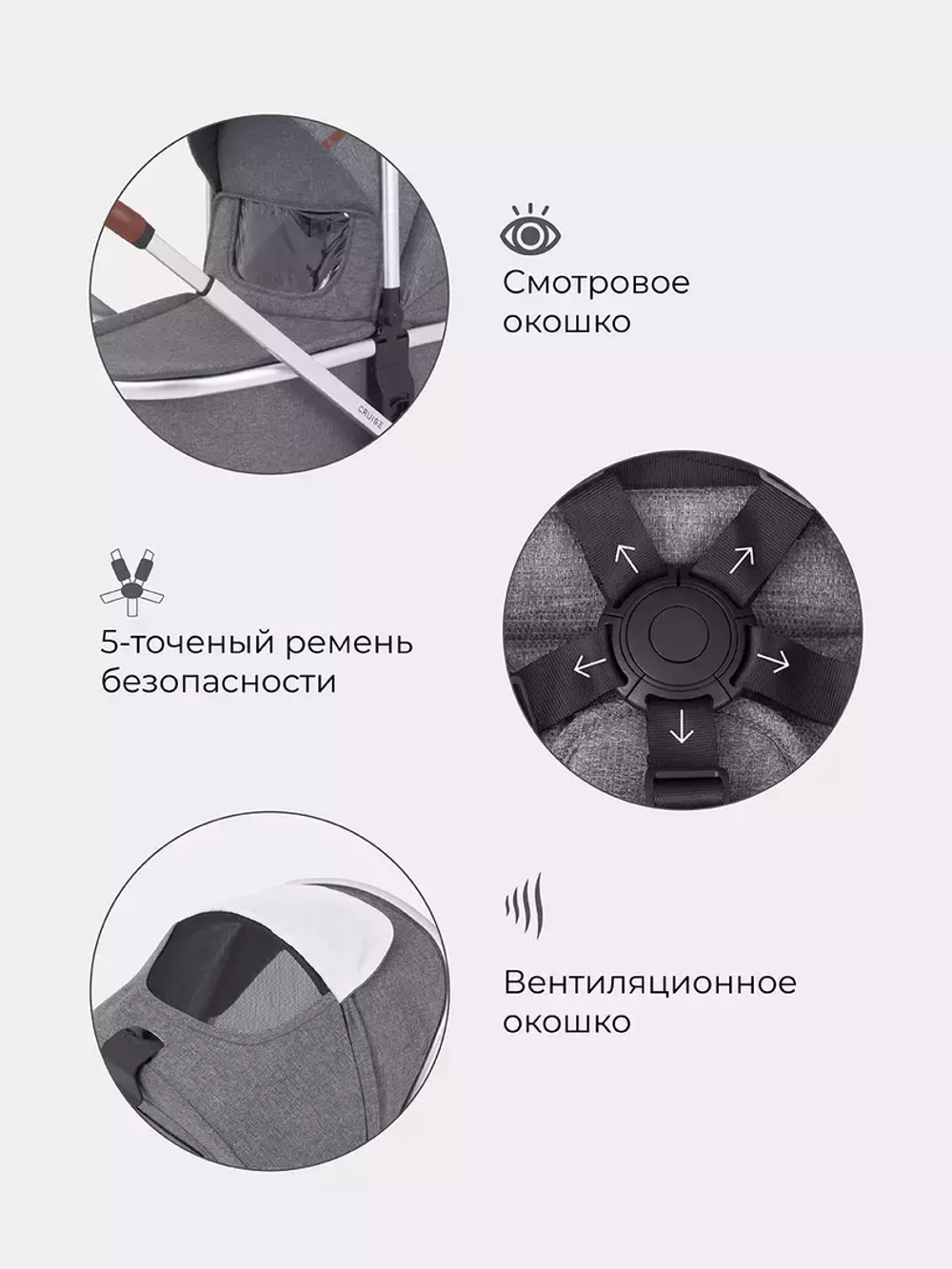 CRUISE

Смотровое окошко

5-точеный ремень безопасности

Вентиляционное окошко