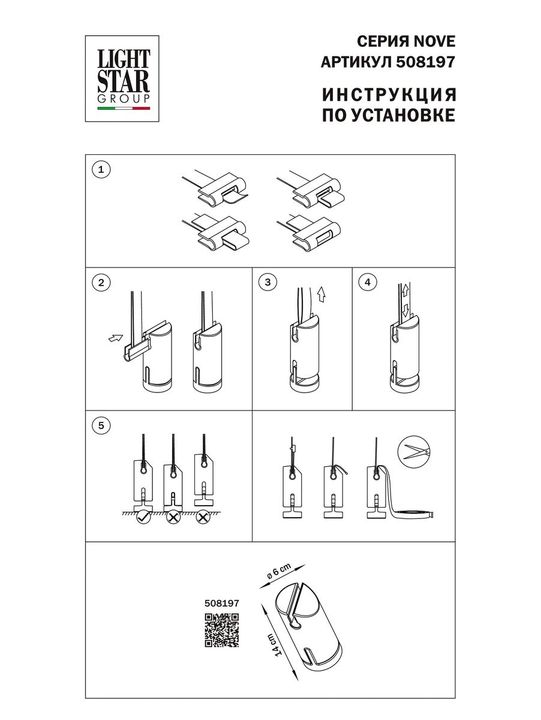 LIGHT STAR GROUP

СЕРИЯ NOVE
АРТИКУЛ 508197

ИНСТРУКЦИЯ
ПО УСТАНОВКЕ

1

2

3

4

5

508197

ø 6 cm

14 cm