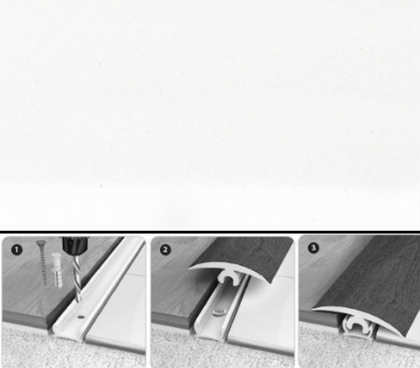 1

2

3