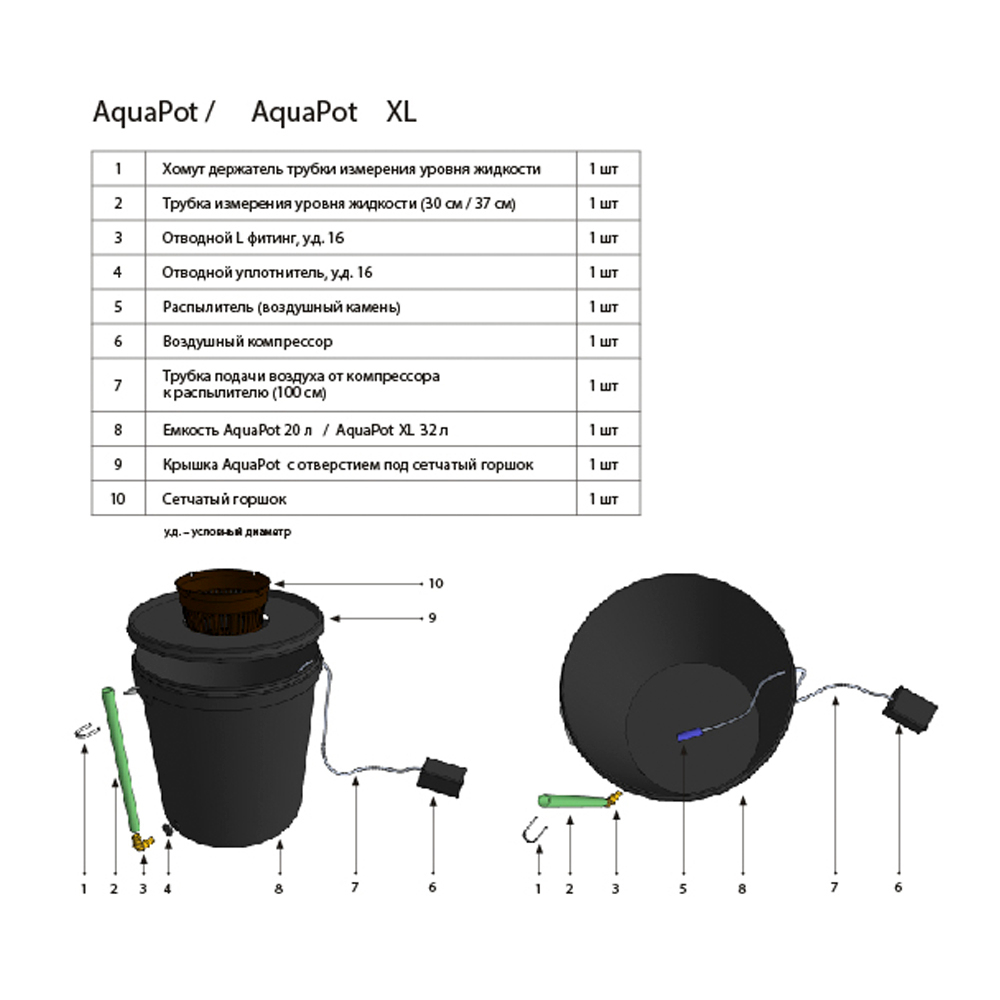 AquaPot / AquaPot XL

| 1 | Хомут держатель трубки измерения уровня жидкости | 1 шт |
|---|---|---|
| 2 | Трубка измерения уровня жидкости (30 см / 37 см) | 1 шт |
| 3 | Отводной L фитинг, у.д. 16 | 1 шт |
| 4 | Отводной уплотнитель, у.д. 16 | 1 шт |
| 5 | Распылитель (воздушный камень) | 1 шт |
| 6 | Воздушный компрессор | 1 шт |
| 7 | Трубка подачи воздуха от компрессора к распылителю (100 см) | 1 шт |
| 8 | Емкость AquaPot 20 л / AquaPot XL 32 л | 1 шт |
| 9 | Крышка AquaPot с отверстием под сетчатый горшок | 1 шт |
| 10 | Сетчатый горшок | 1 шт |

у.д. – условный диаметр

10
9
1 2 3 4 8 7 6

1 2 3 5 8 7 6