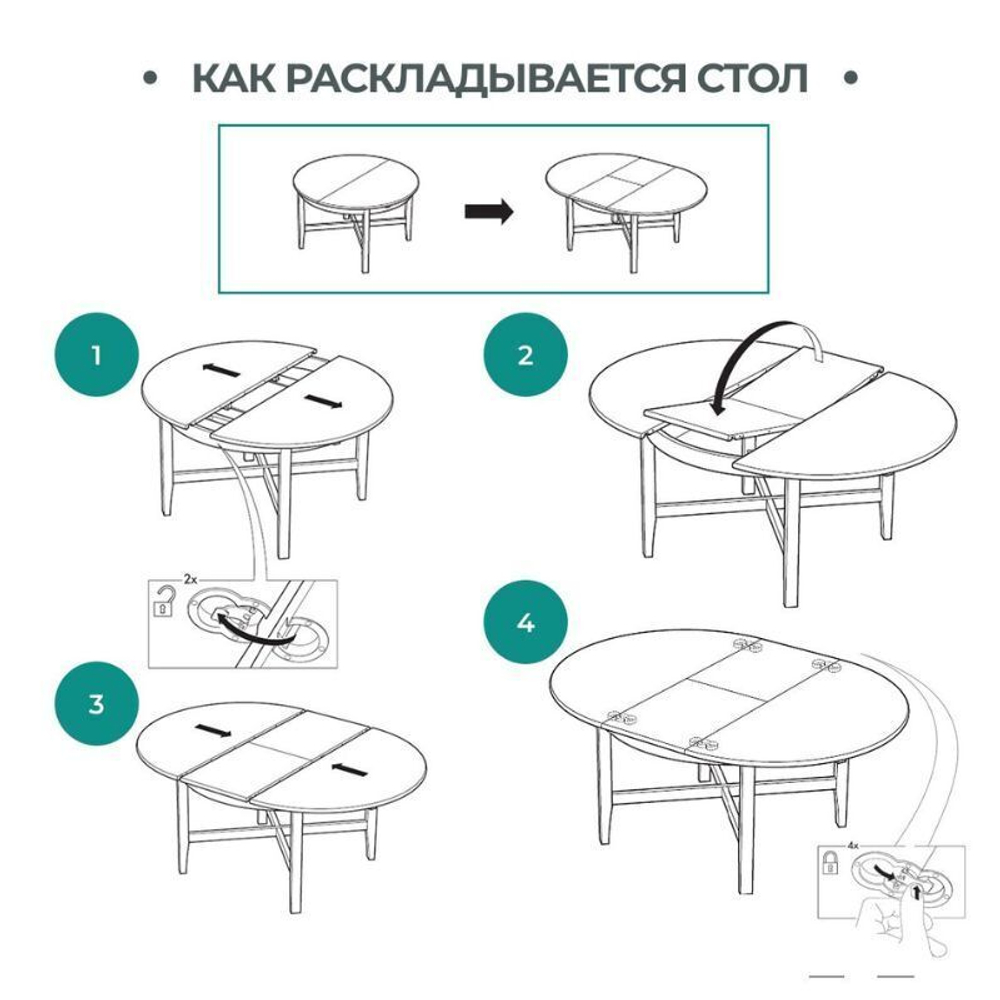 • КАК РАСКЛАДЫВАЕТСЯ СТОЛ •

1

2x

2

3

4

4x