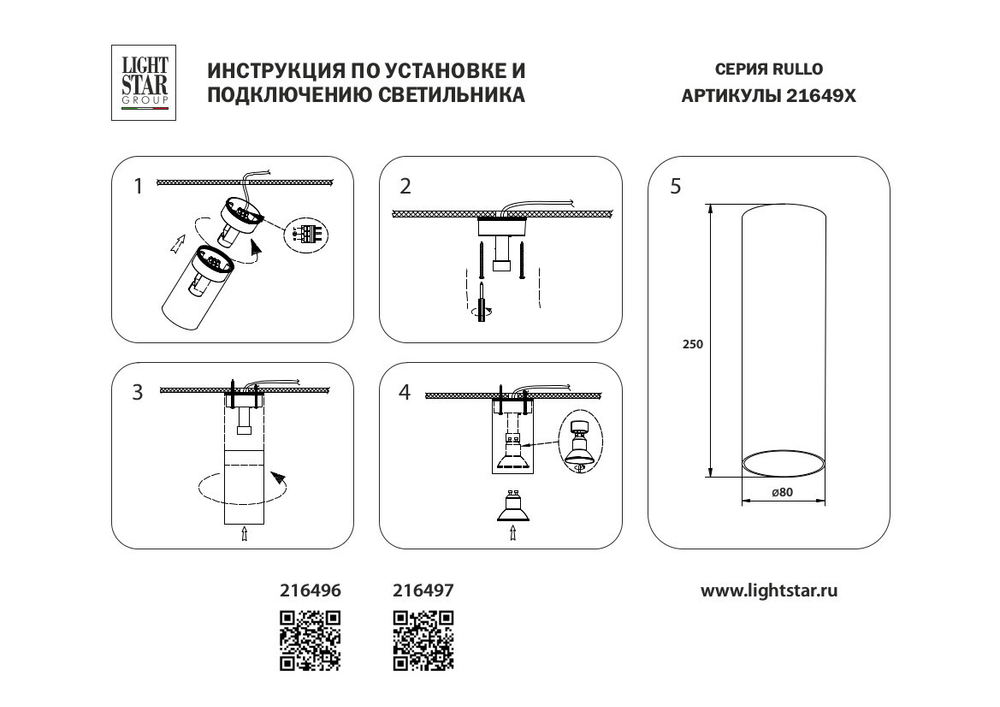 LIGHT STAR GROUP

ИНСТРУКЦИЯ ПО УСТАНОВКЕ И ПОДКЛЮЧЕНИЮ СВЕТИЛЬНИКА

СЕРИЯ RULLO
АРТИКУЛЫ 21649X

1

2

3

4

5

250

ø80

216496

216497

www.lightstar.ru