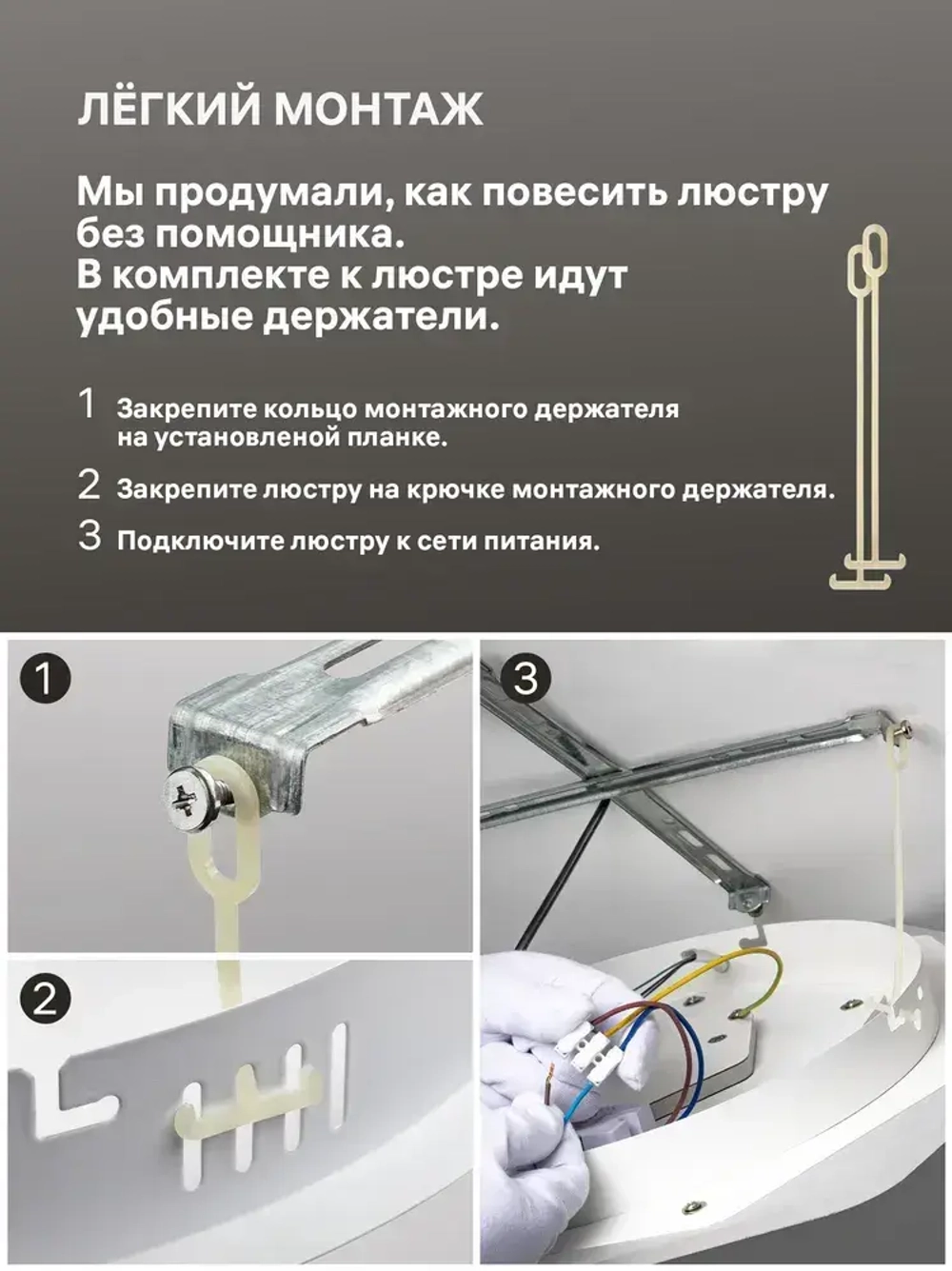 ЛЁГКИЙ МОНТАЖ

Мы продумали, как повесить люстру без помощника.
В комплекте к люстре идут удобные держатели.

1 Закрепите кольцо монтажного держателя на установленой планке.

2 Закрепите люстру на крючке монтажного держателя.

3 Подключите люстру к сети питания.

1

2

3