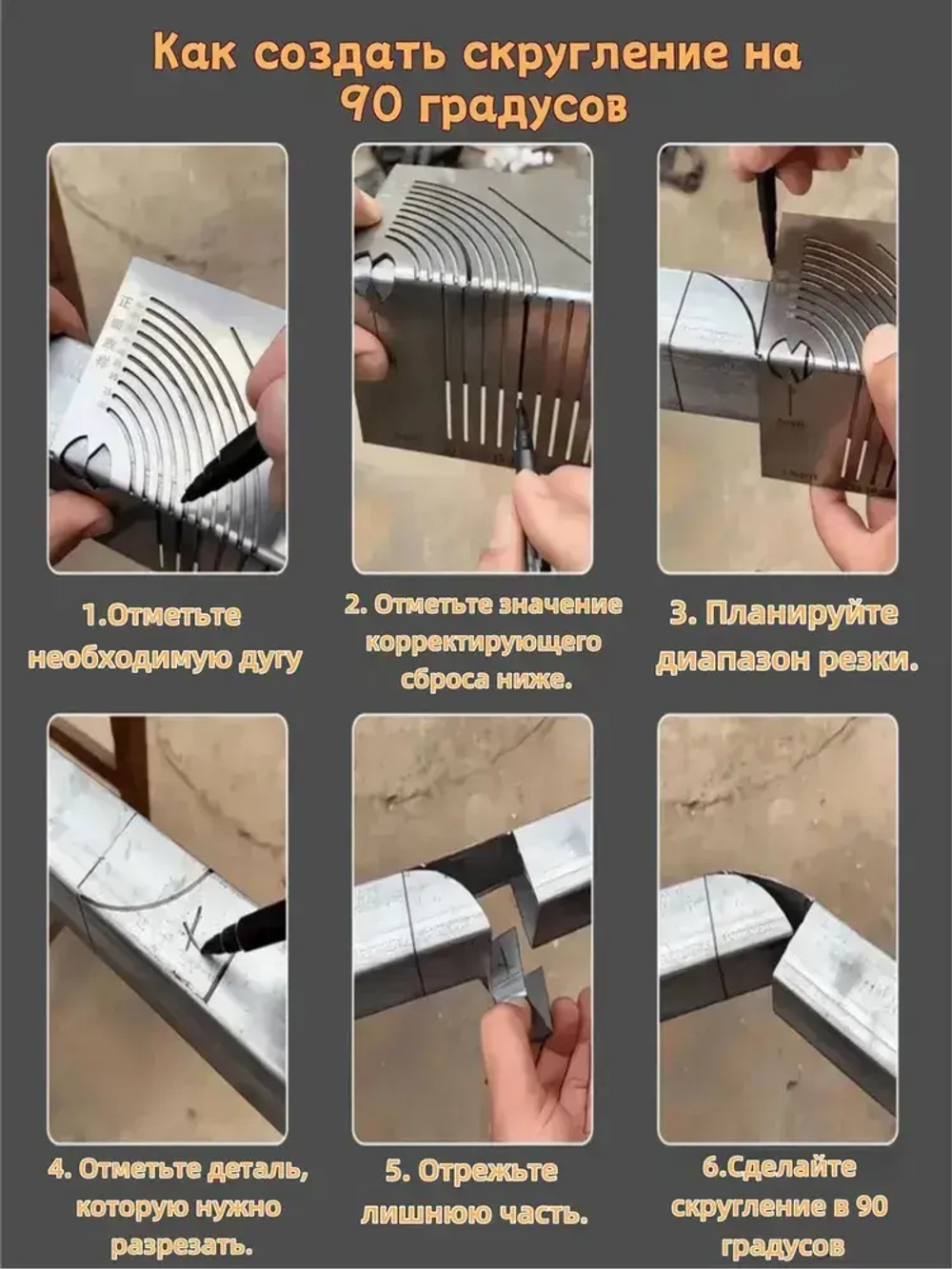 Как создать скругление на 90 градусов

1.Отметьте необходимую дугу

2. Отметьте значение корректирующего сброса ниже.

3. Планируйте диапазон резки.

4. Отметьте деталь, которую нужно разрезать.

5. Отрежьте лишнюю часть.

6.Сделайте скругление в 90 градусов