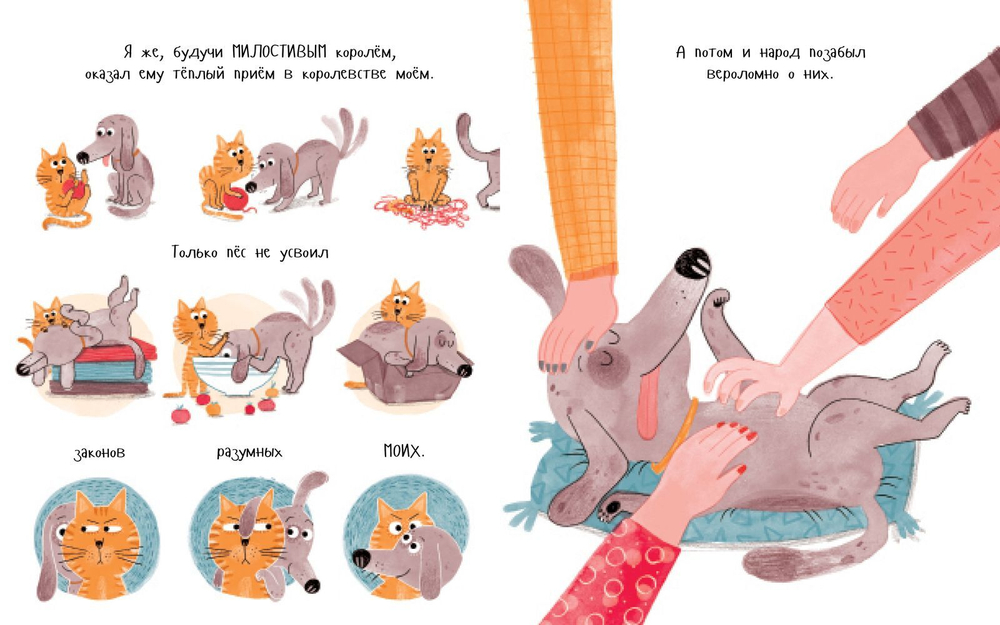 Я же, будучи МИЛОСТИВЫМ королём, оказал ему тёплый приём в королевстве моём.

Только пёс не усвоил

законов

разумных

МОИХ.

А потом и народ позабыл вероломно о них.