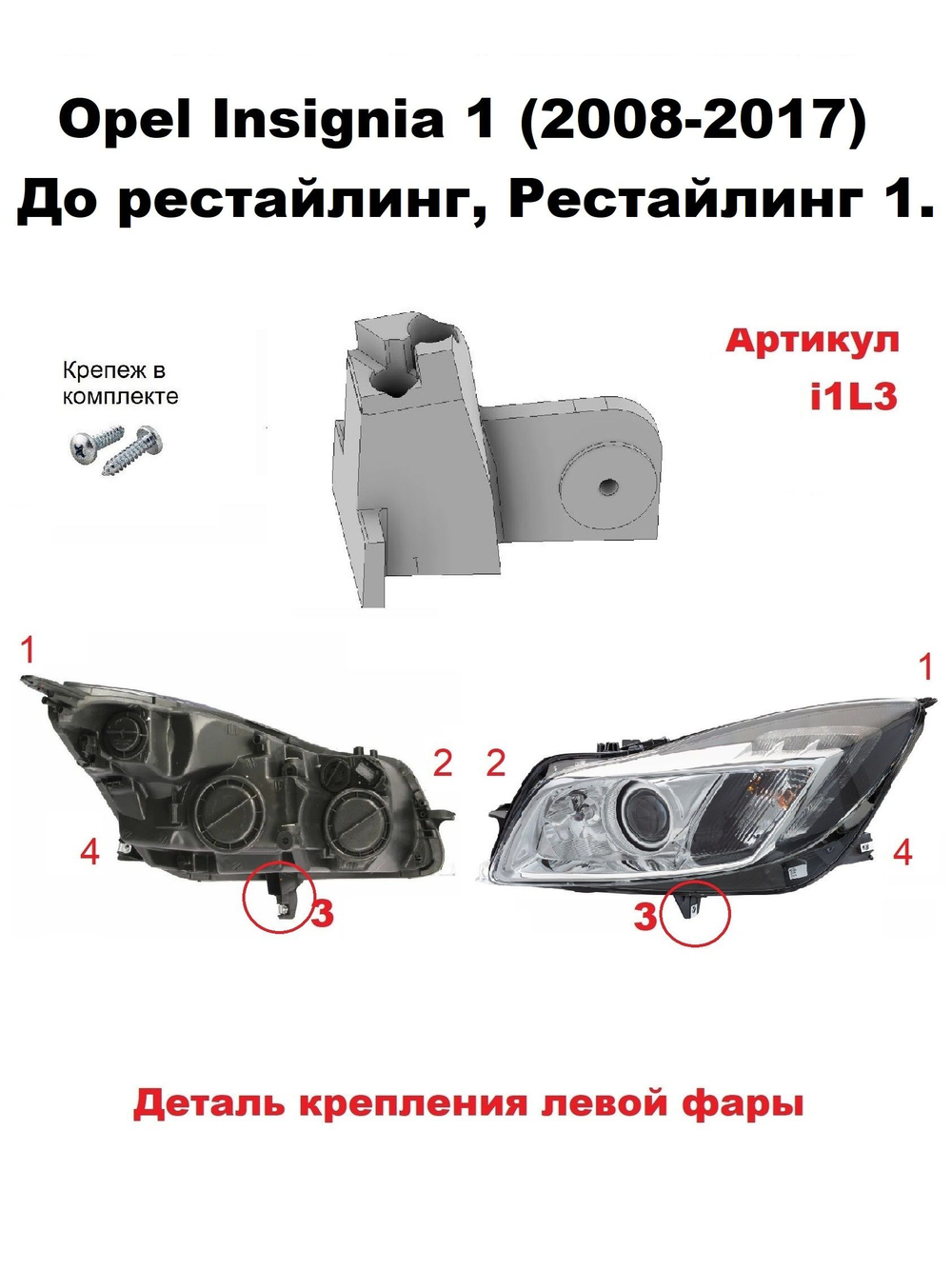 Opel Insignia 1 (2008-2017)
До рестайлинг, Рестайлинг 1.

Крепеж в комплекте

Артикул
i1L3

1
2
4
3

2
1
4
3

Деталь крепления левой фары