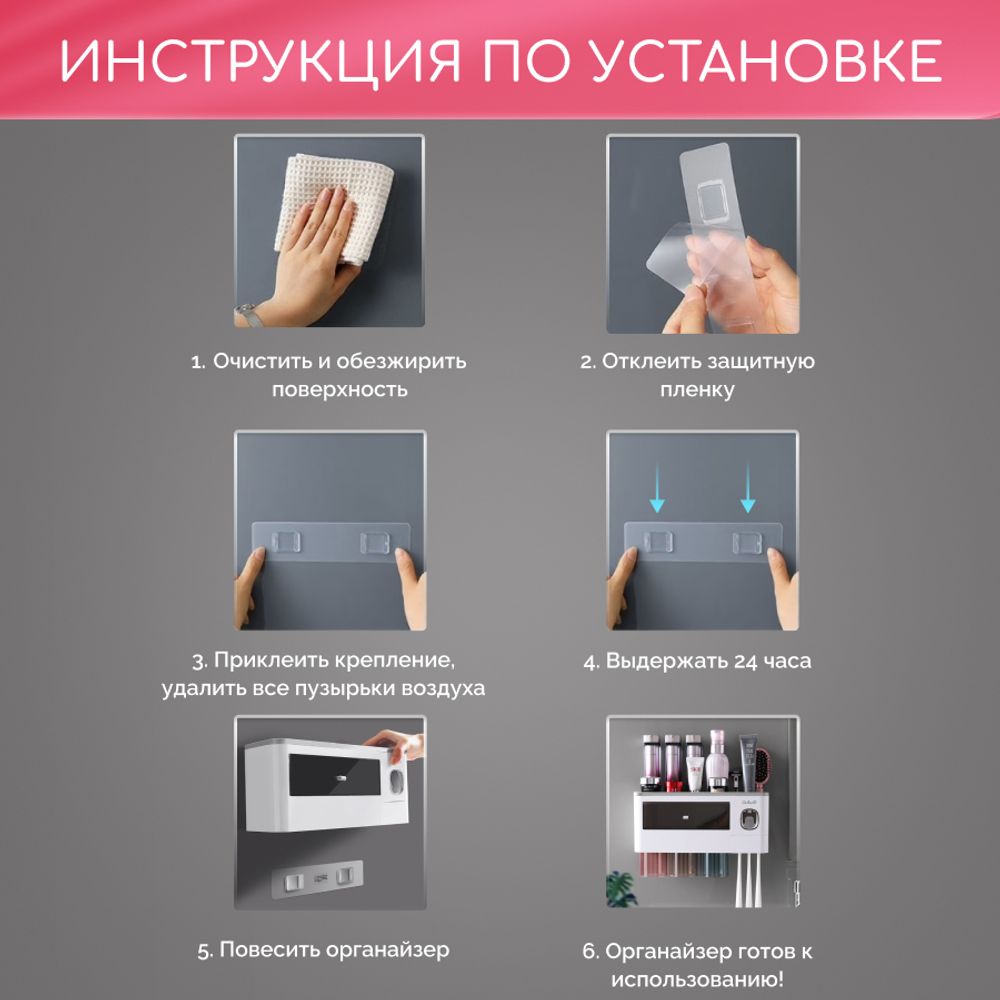 ИНСТРУКЦИЯ ПО УСТАНОВКЕ

1. Очистить и обезжирить поверхность

2. Отклеить защитную пленку

3. Приклеить крепление, удалить все пузырьки воздуха

4. Выдержать 24 часа

5. Повесить органайзер

6. Органайзер готов к использованию!