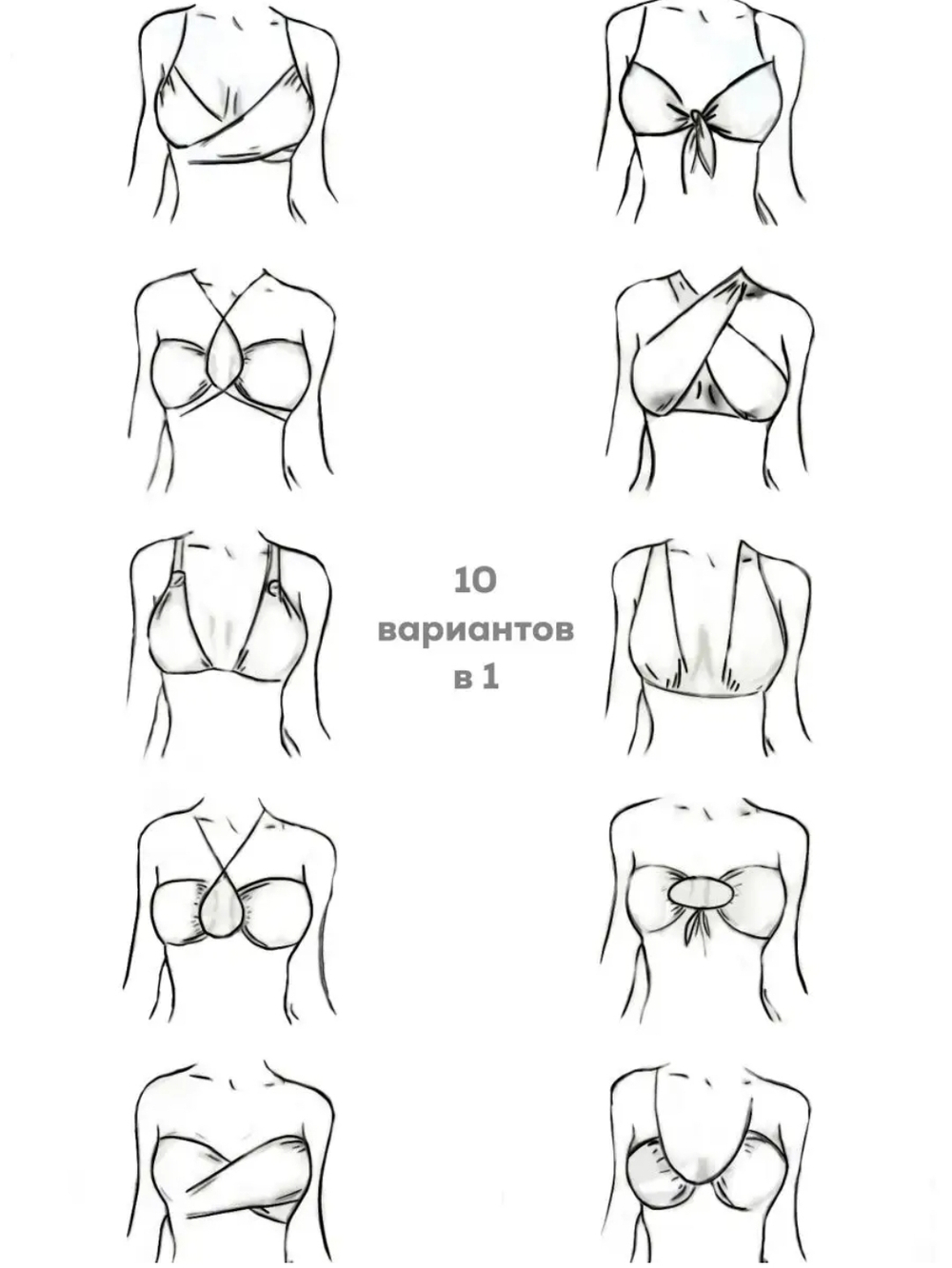 10
вариантов
в 1