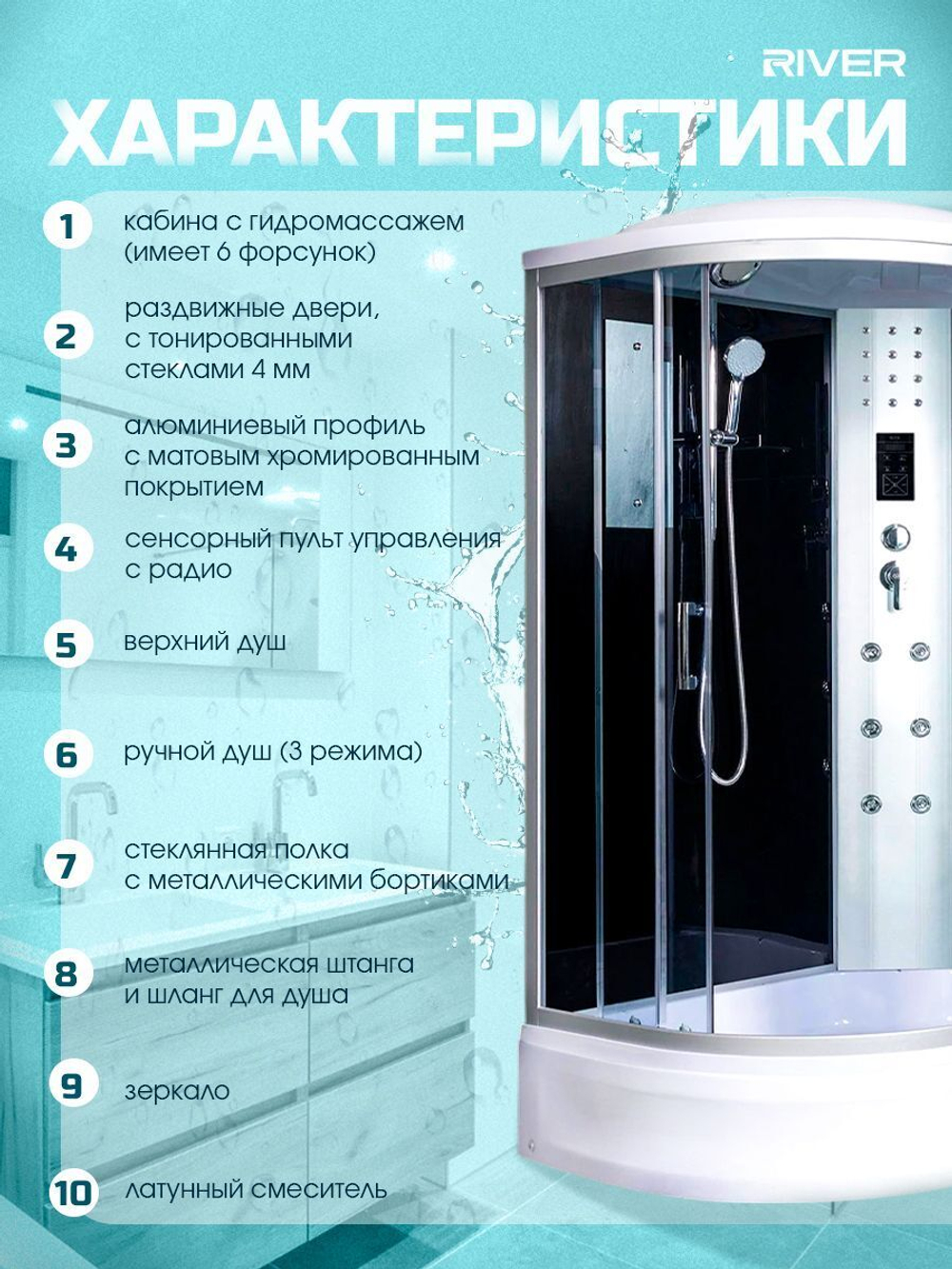 RIVER

ХАРАКТЕРИСТИКИ

1 кабина с гидромассажем (имеет 6 форсунок)

2 раздвижные двери, с тонированными стеклами 4 мм

3 алюминиевый профиль с матовым хромированным покрытием

4 сенсорный пульт управления с радио

5 верхний душ

6 ручной душ (3 режима)

7 стеклянная полка с металлическими бортиками

8 металлическая штанга и шланг для душа

9 зеркало

10 латунный смеситель