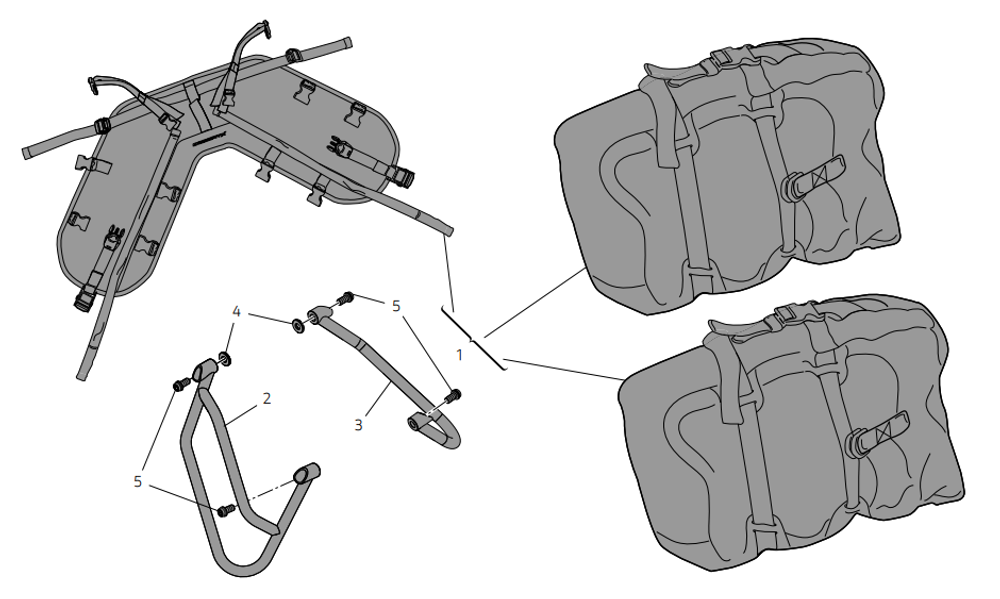 4
5
1
2
3
5