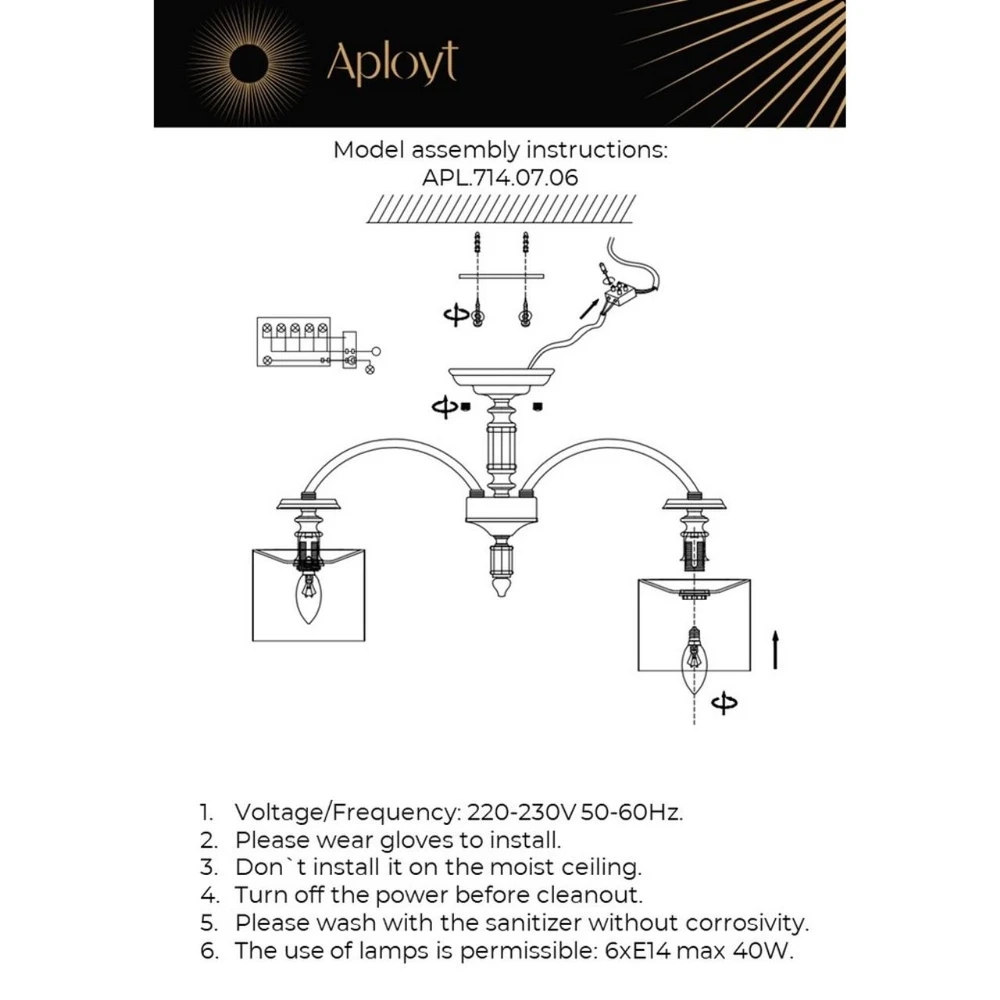 Aployt

Model assembly instructions:
APL.714.07.06

1. Voltage/Frequency: 220-230V 50-60Hz.
2. Please wear gloves to install.
3. Don`t install it on the moist ceiling.
4. Turn off the power before cleanout.
5. Please wash with the sanitizer without corrosivity.
6. The use of lamps is permissible: 6xE14 max 40W.