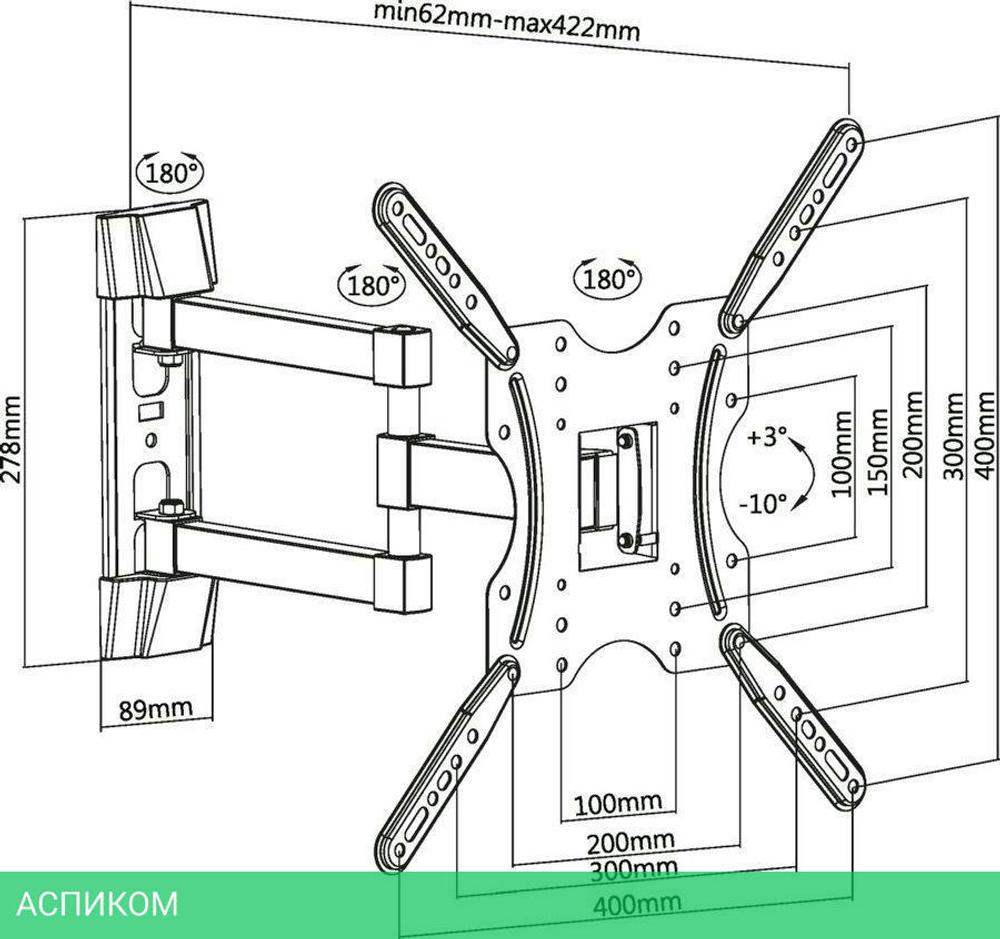 min62mm-max422mm

180°

180°

180°

278mm

+3°

-10°

100mm

150mm

200mm

300mm

400mm

89mm

100mm

200mm

300mm

400mm

АСПИКОМ