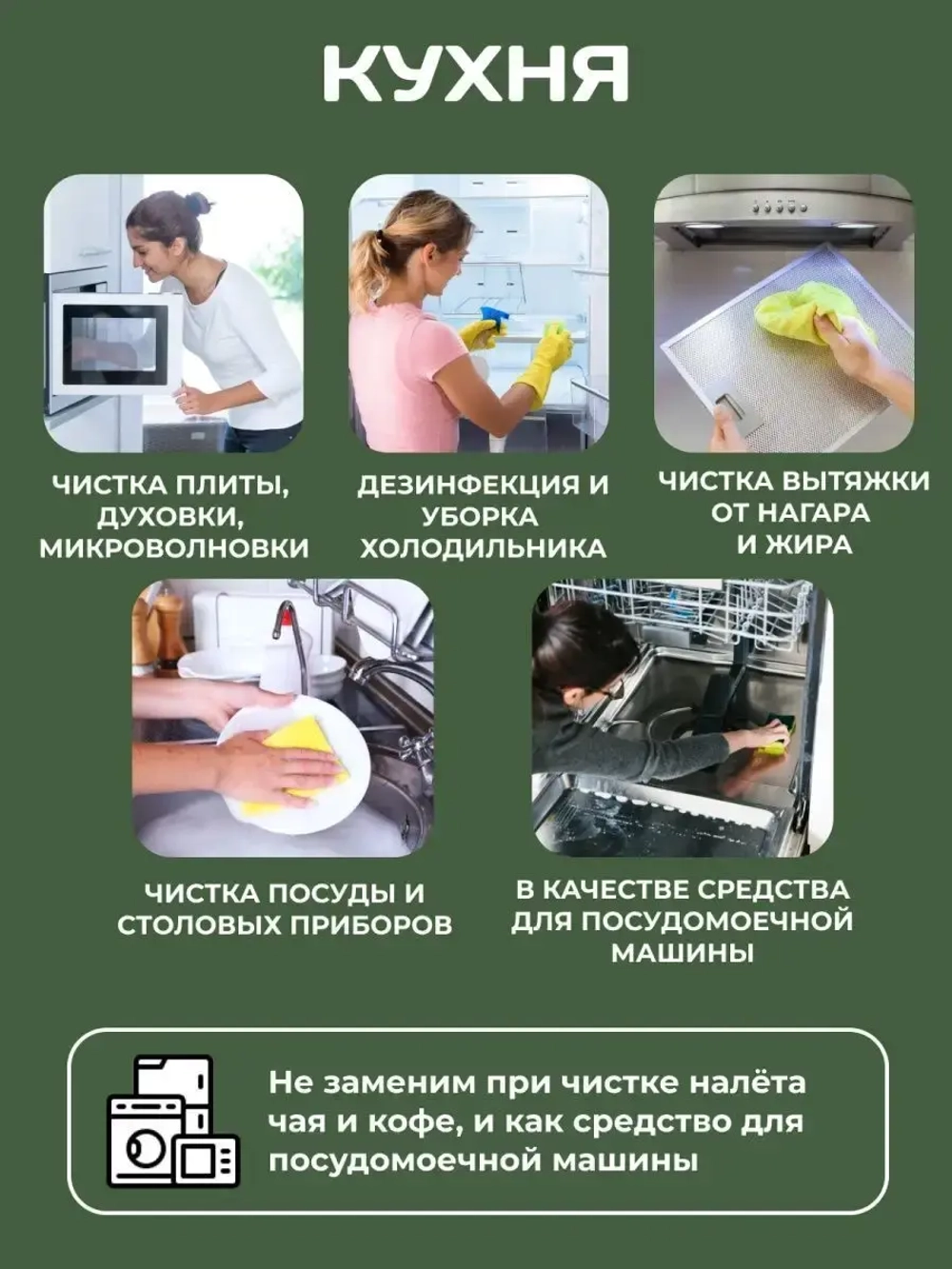 КУХНЯ

ЧИСТКА ПЛИТЫ, ДУХОВКИ, МИКРОВОЛНОВКИ

ДЕЗИНФЕКЦИЯ И УБОРКА ХОЛОДИЛЬНИКА

ЧИСТКА ВЫТЯЖКИ ОТ НАГАРА И ЖИРА

ЧИСТКА ПОСУДЫ И СТОЛОВЫХ ПРИБОРОВ

В КАЧЕСТВЕ СРЕДСТВА ДЛЯ ПОСУДОМОЕЧНОЙ МАШИНЫ

Не заменим при чистке налёта чая и кофе, и как средство для посудомоечной машины