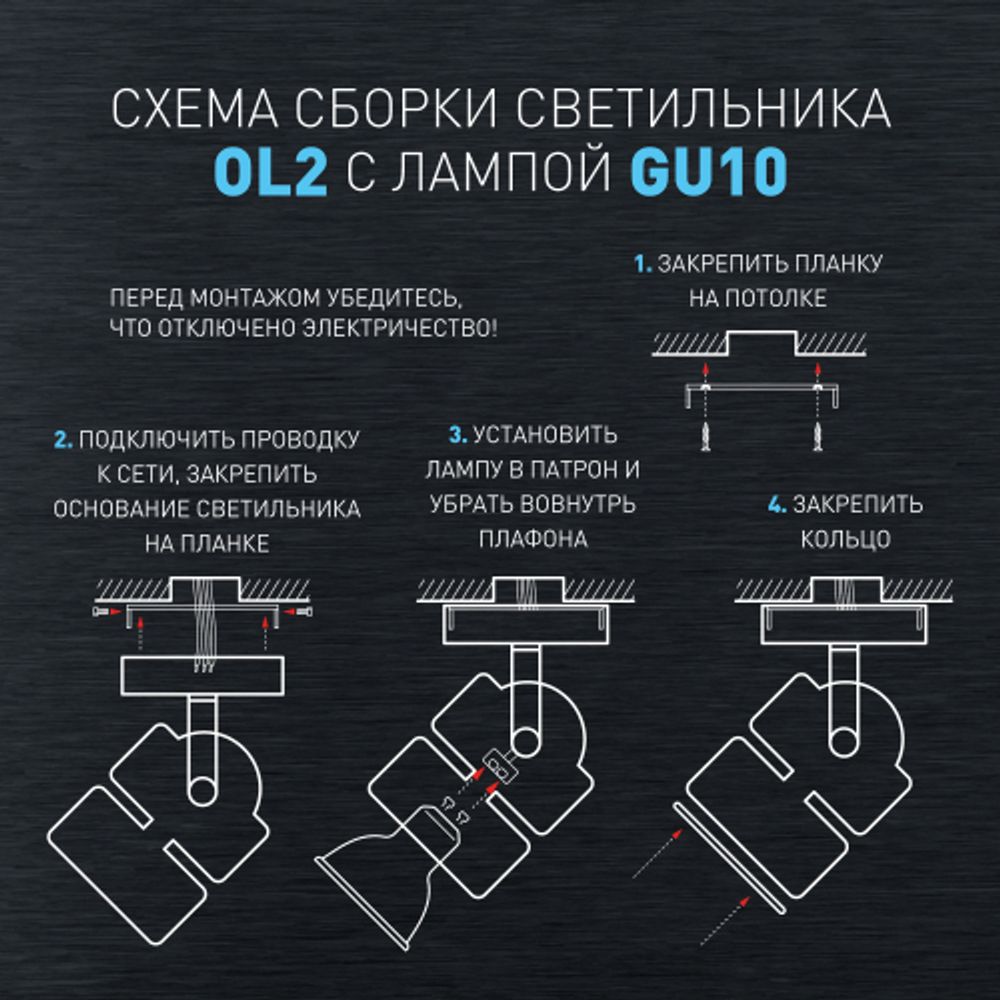 СХЕМА СБОРКИ СВЕТИЛЬНИКА
OL2 С ЛАМПОЙ GU10

ПЕРЕД МОНТАЖОМ УБЕДИТЕСЬ, ЧТО ОТКЛЮЧЕНО ЭЛЕКТРИЧЕСТВО!

1. ЗАКРЕПИТЬ ПЛАНКУ НА ПОТОЛКЕ

2. ПОДКЛЮЧИТЬ ПРОВОДКУ К СЕТИ, ЗАКРЕПИТЬ ОСНОВАНИЕ СВЕТИЛЬНИКА НА ПЛАНКЕ

3. УСТАНОВИТЬ ЛАМПУ В ПАТРОН И УБРАТЬ ВОВНУТРЬ ПЛАФОНА

4. ЗАКРЕПИТЬ КОЛЬЦО