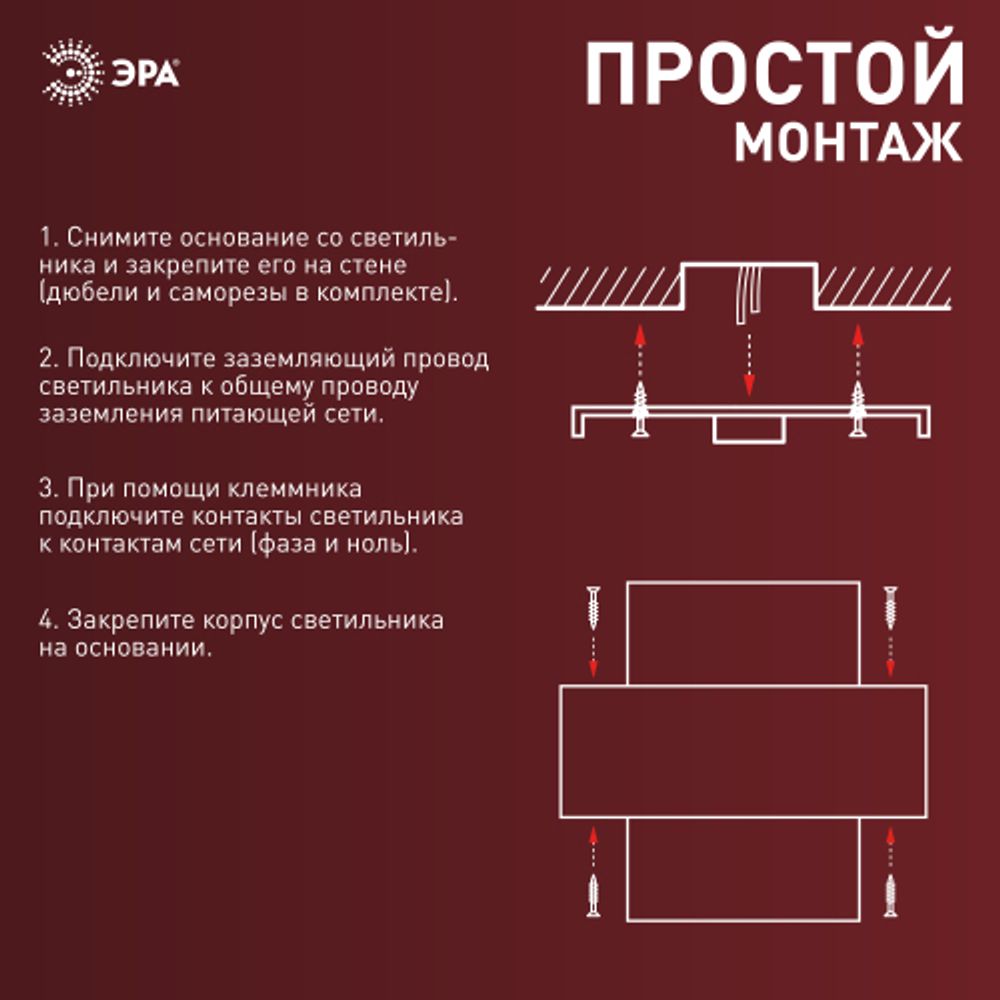 ЭРА

ПРОСТОЙ МОНТАЖ

1. Снимите основание со светильника и закрепите его на стене (дюбели и саморезы в комплекте).

2. Подключите заземляющий провод светильника к общему проводу заземления питающей сети.

3. При помощи клеммника подключите контакты светильника к контактам сети (фаза и ноль).

4. Закрепите корпус светильника на основании.