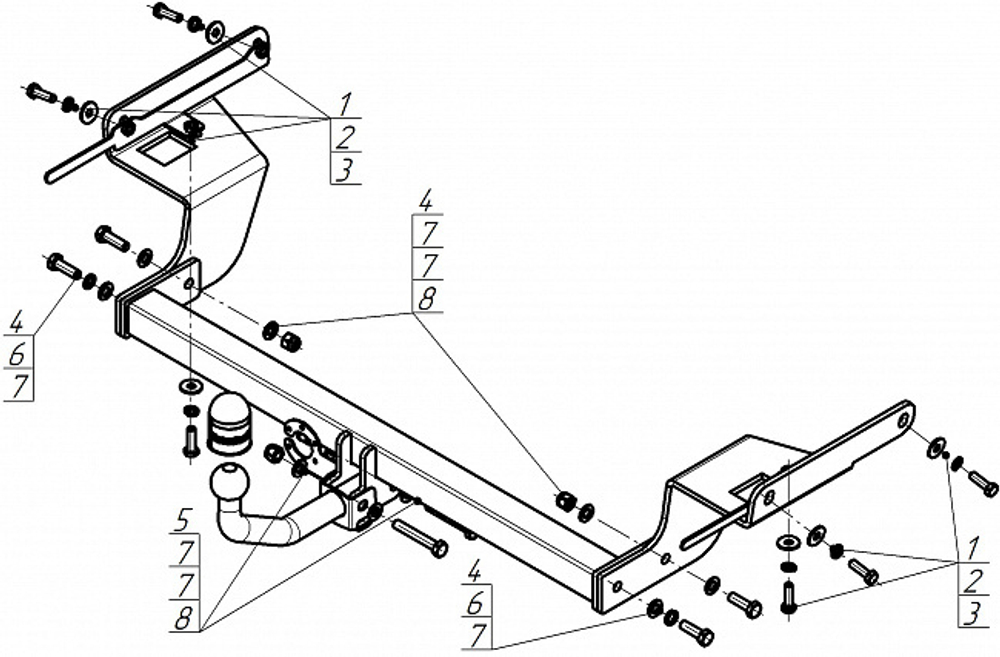 1
2
3

4
7
7
8

4
6
7

5
7
7
8

4
6
7

1
2
3