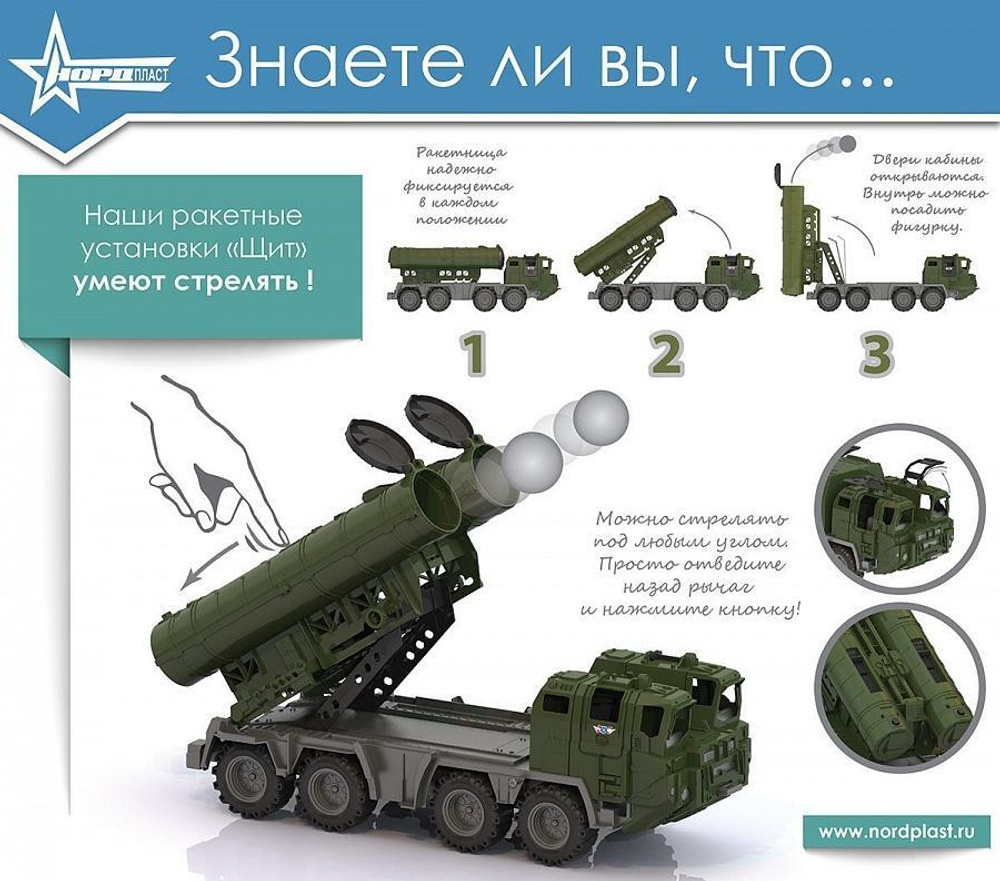 НОРДПЛАСТ

Знаете ли вы, что...

Наши ракетные установки «Щит» умеют стрелять !

Ракетница надежно фиксируется в каждом положении

Двери кабины открываются. Внутрь можно посадить фигурку.

1

2

3

Можно стрелять под любым углом. Просто отведите назад рычаг и нажмите кнопку!

www.nordplast.ru