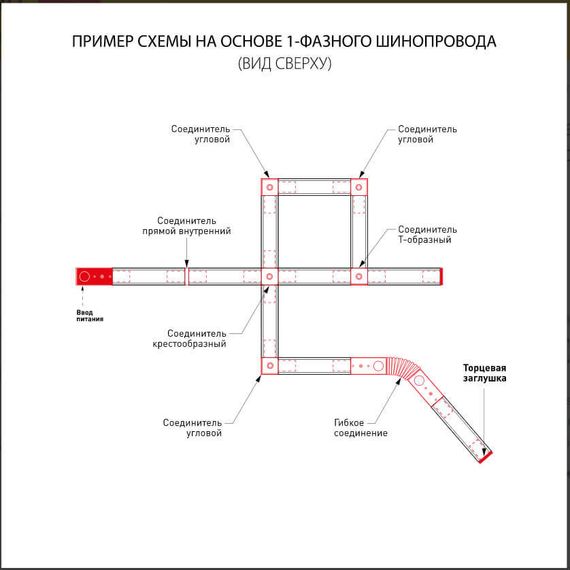 ПРИМЕР СХЕМЫ НА ОСНОВЕ 1-ФАЗНОГО ШИНОПРОВОДА
(ВИД СВЕРХУ)

Соединитель
угловой

Соединитель
угловой

Соединитель
прямой внутренний

Соединитель
Т-образный

Ввод
питания

Соединитель
крестообразный

Торцевая
заглушка

Соединитель
угловой

Гибкое
соединение