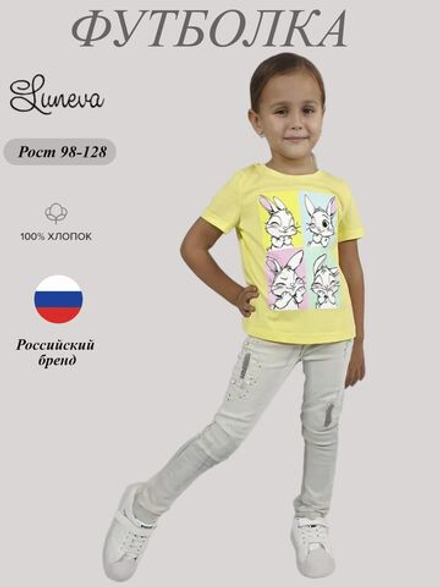 ФУТБОЛКА

Luneva

Рост 98-128

100% ХЛОПОК

Российский бренд