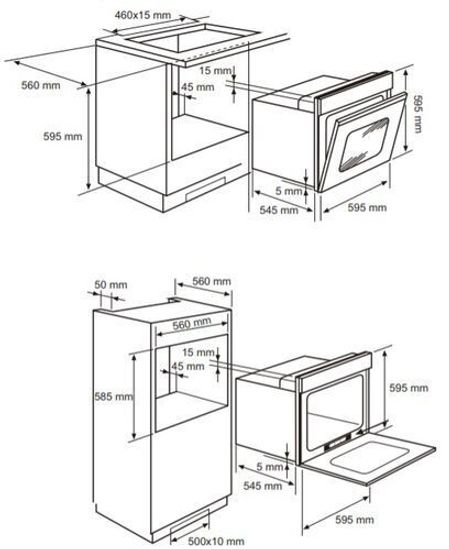 460x15 mm
560 mm
15 mm
45 mm
595 mm
595 mm
5 mm
545 mm
595 mm

50 mm
560 mm
560 mm
15 mm
45 mm
585 mm
595 mm
5 mm
545 mm
595 mm
500x10 mm