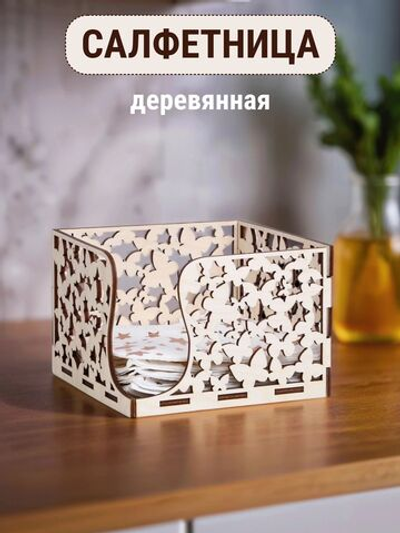 САЛФЕТНИЦА

деревянная