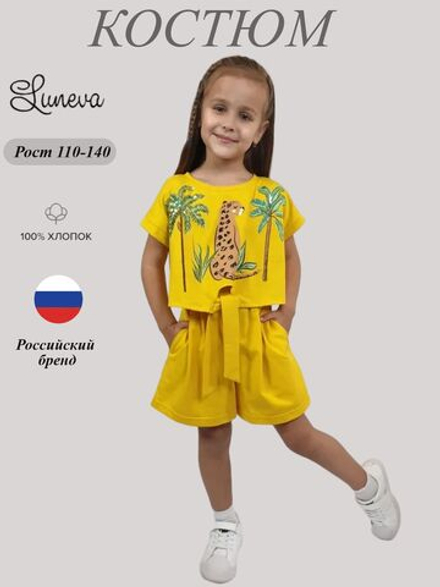 КОСТЮМ

Luneva

Рост 110-140

100% ХЛОПОК

Российский бренд